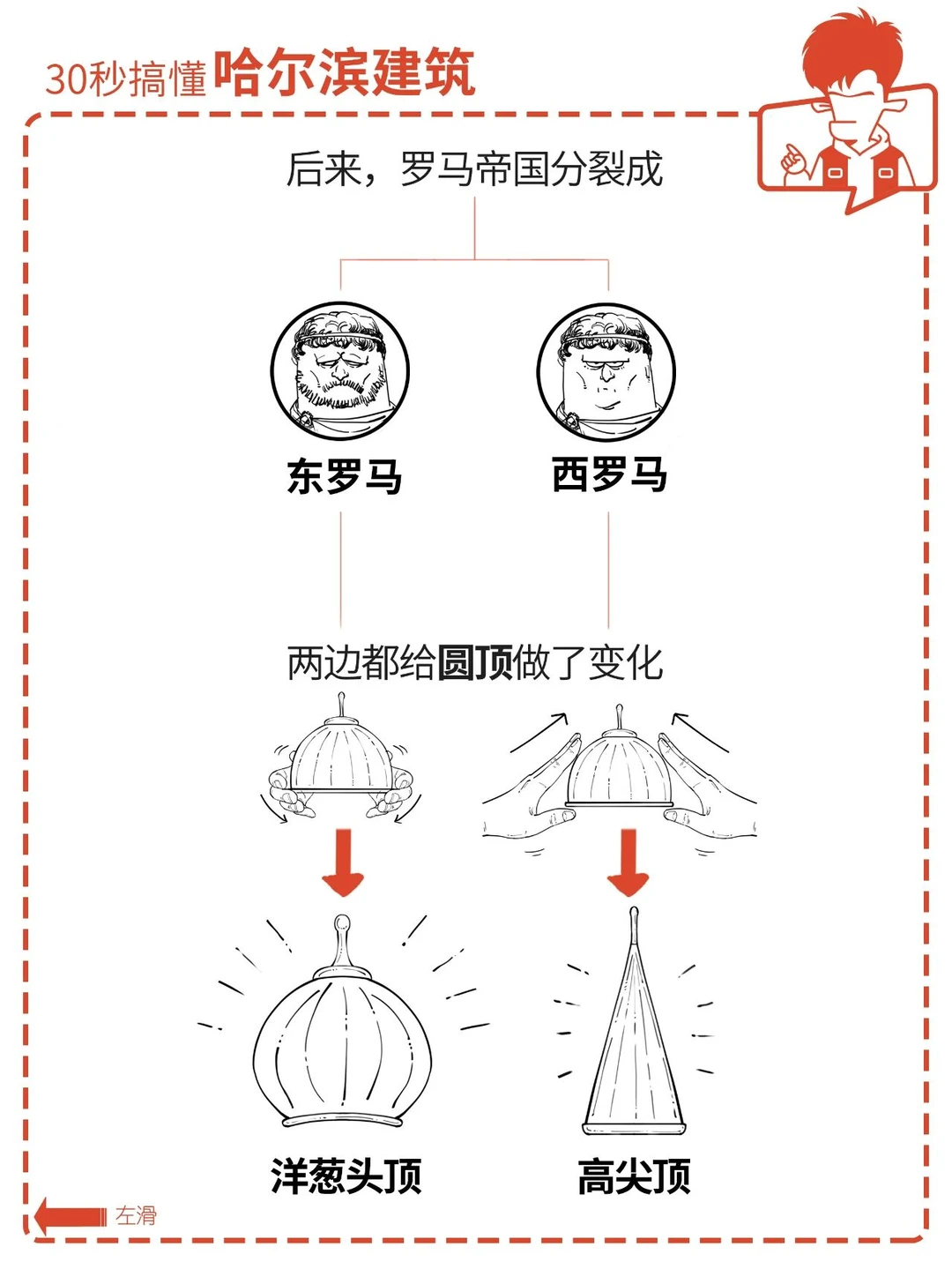 30秒搞懂哈尔滨建筑

后来，罗马帝国分裂成

东罗马

西罗马

两边都给圆顶做了变化

洋葱头顶

高尖顶

左滑