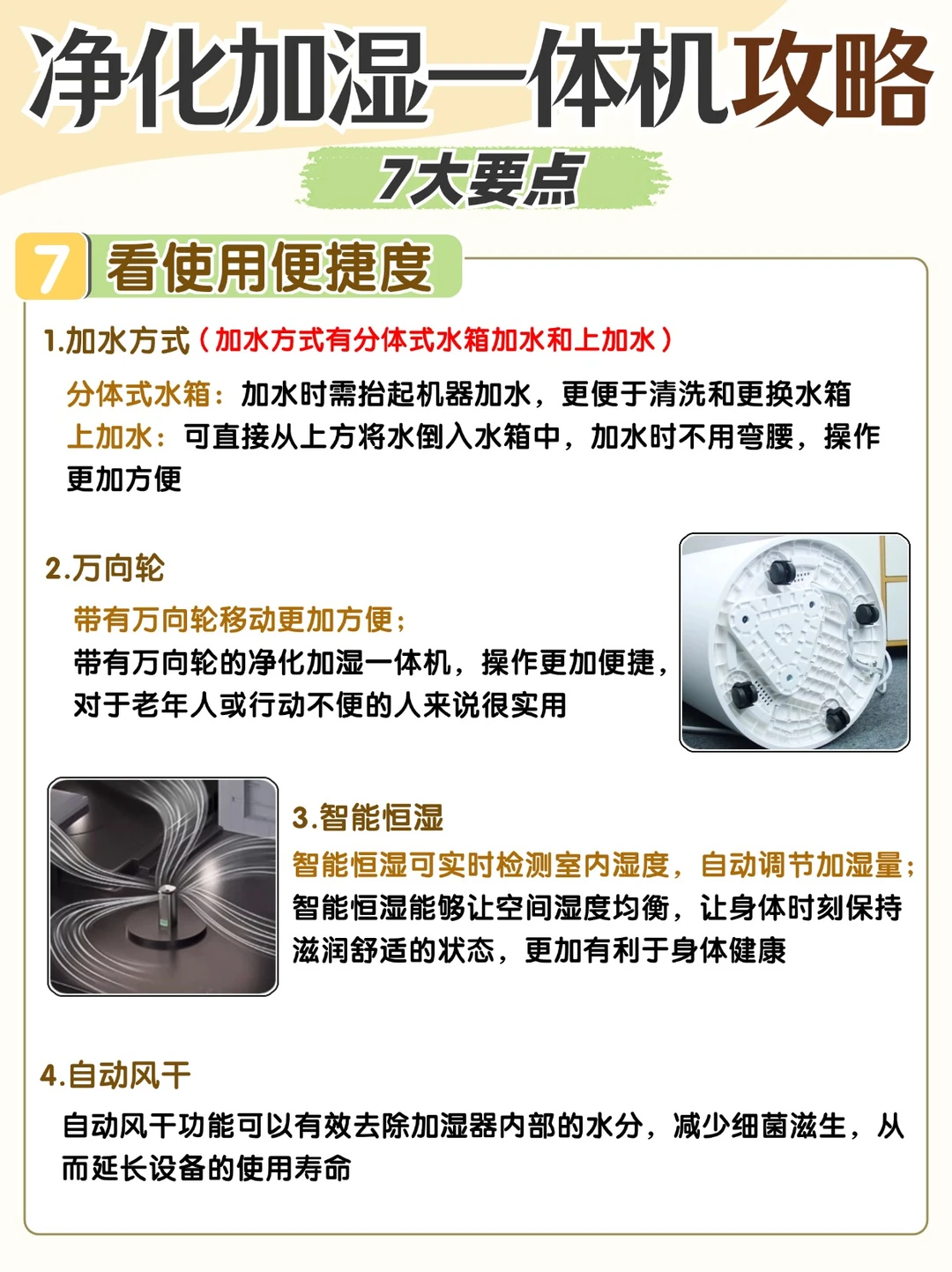 净化加湿一体机攻略

7大要点

7 看使用便捷度

1.加水方式（加水方式有分体式水箱加水和上加水）

分体式水箱：加水时需抬起机器加水，更便于清洗和更换水箱
上加水：可直接从上方将水倒入水箱中，加水时不用弯腰，操作更加方便

2.万向轮

带有万向轮移动更加方便；
带有万向轮的净化加湿一体机，操作更加便捷，对于老年人或行动不便的人来说很实用

3.智能恒湿

智能恒湿可实时检测室内湿度，自动调节加湿量；
智能恒湿能够让空间湿度均衡，让身体时刻保持滋润舒适的状态，更加有利于身体健康

4.自动风干

自动风干功能可以有效去除加湿器内部的水分，减少细菌滋生，从而延长设备的使用寿命