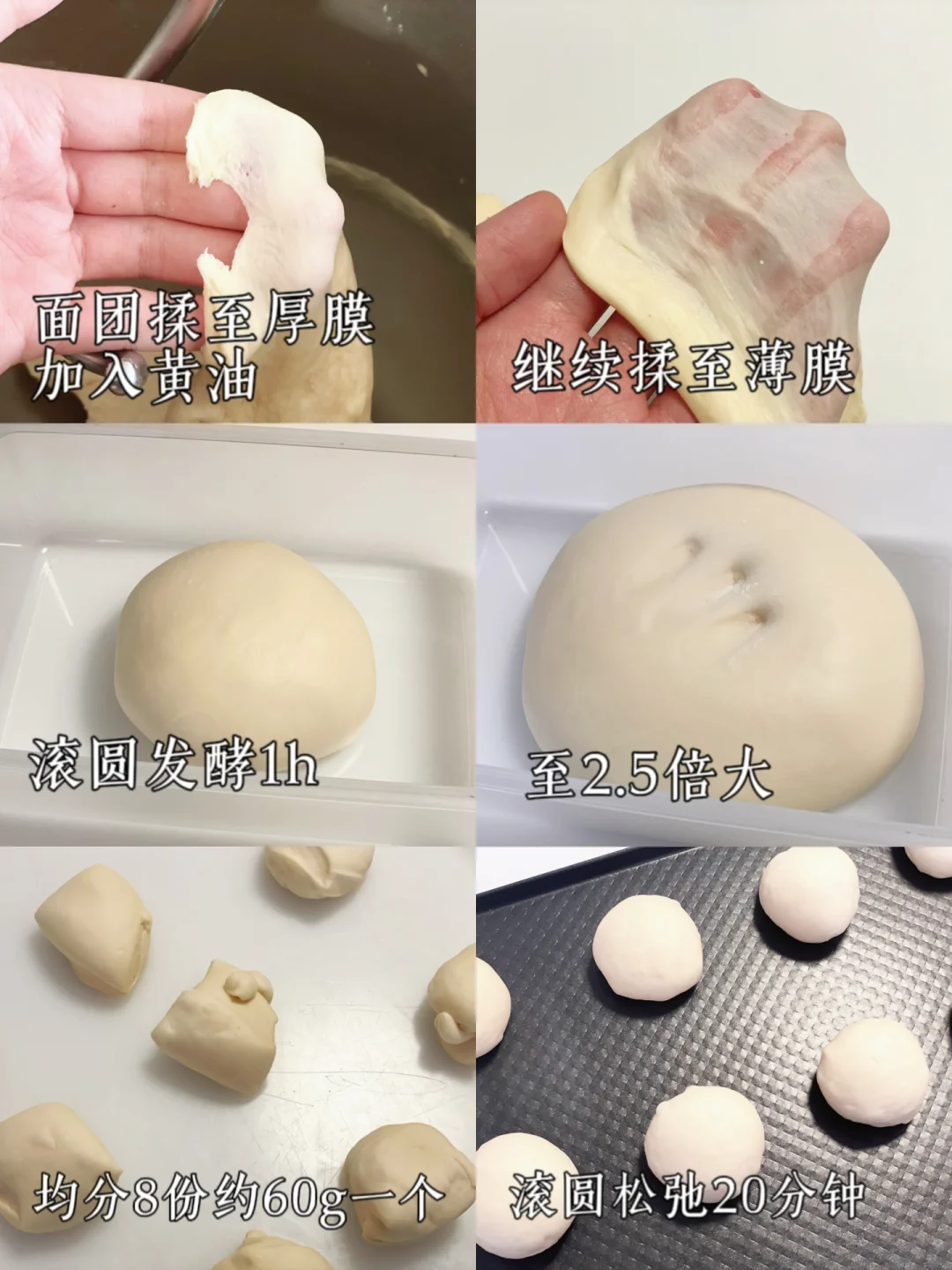 面团揉至厚膜
加入黄油

继续揉至薄膜

滚圆发酵1h

至2.5倍大

均分8份约60g一个

滚圆松弛20分钟