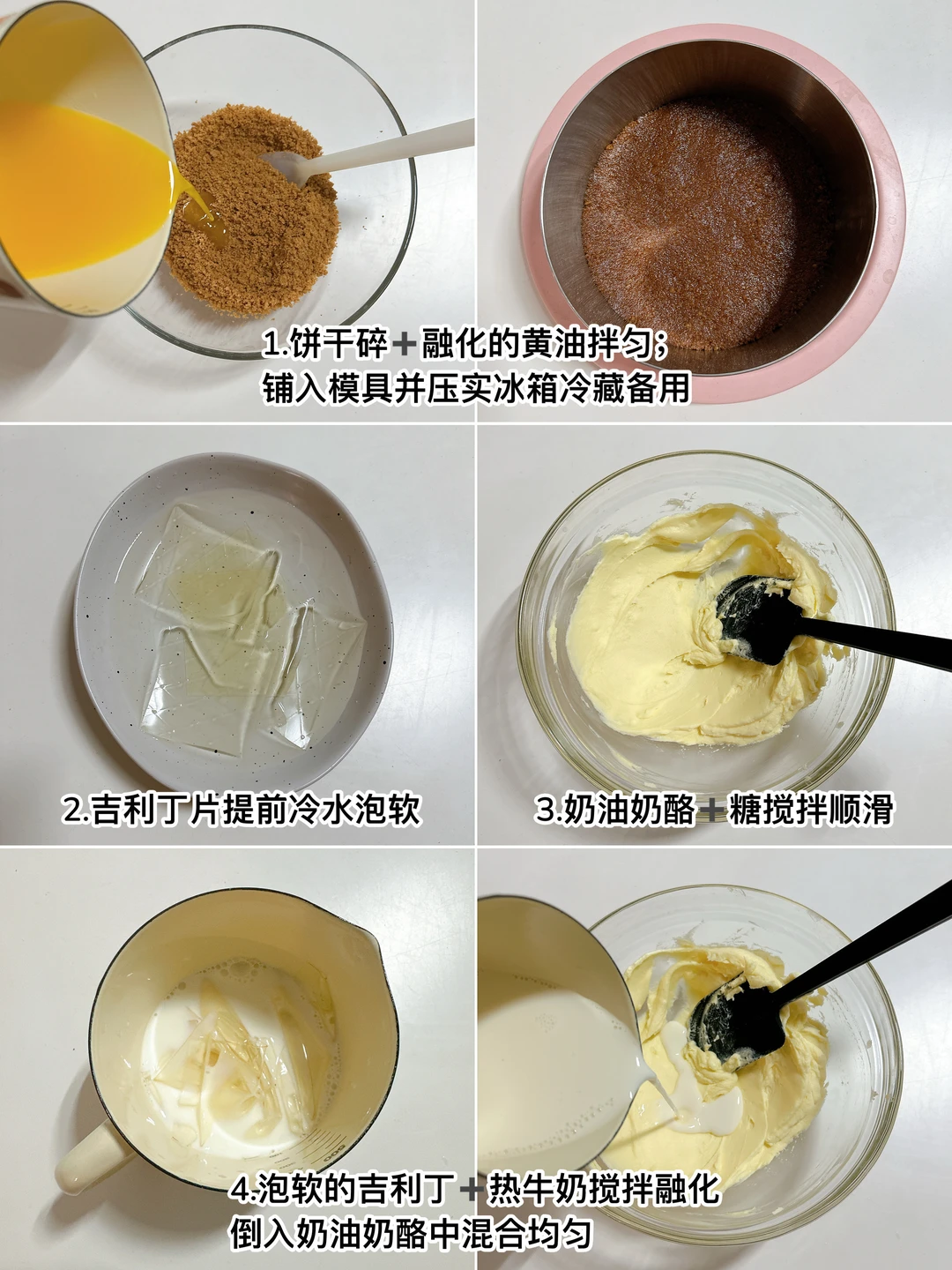 1.饼干碎＋融化的黄油拌匀；
铺入模具并压实冰箱冷藏备用

2.吉利丁片提前冷水泡软

3.奶油奶酪＋糖搅拌顺滑

4.泡软的吉利丁＋热牛奶搅拌融化
倒入奶油奶酪中混合均匀