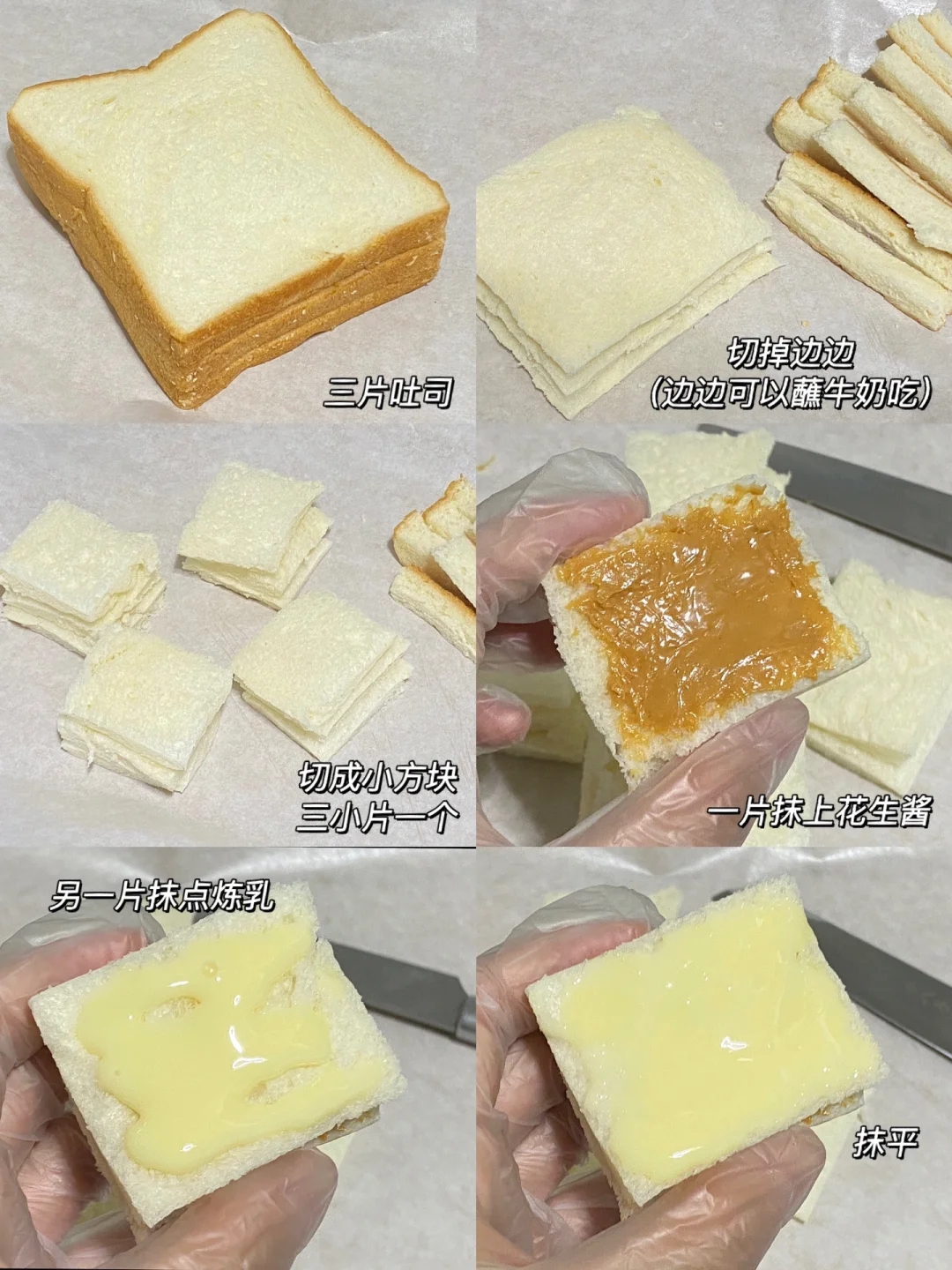 三片吐司

切掉边边
(边边可以蘸牛奶吃)

切成小方块
三小片一个

一片抹上花生酱

另一片抹点炼乳

抹平