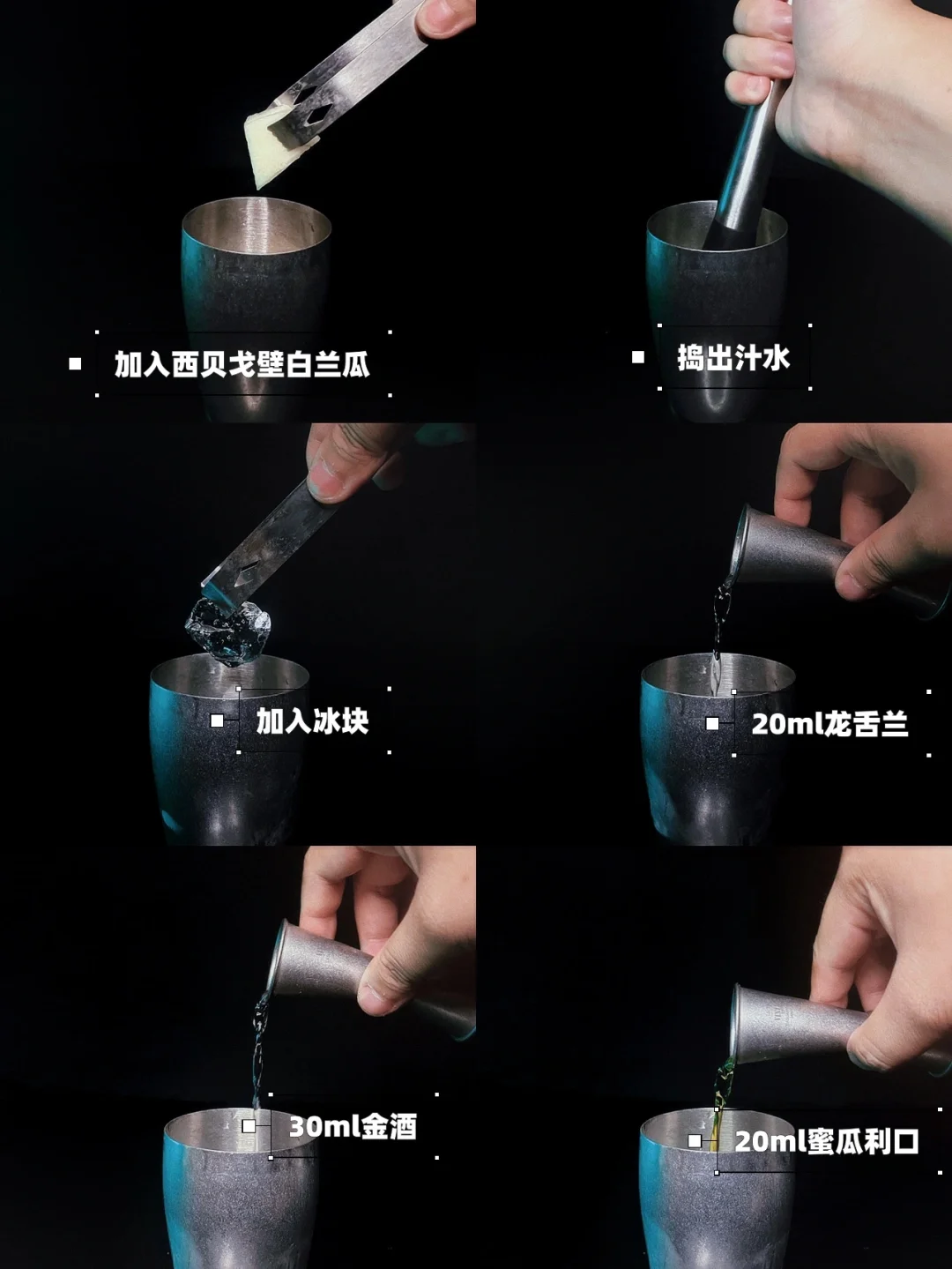 加入西贝戈壁白兰瓜

捣出汁水

加入冰块

20ml龙舌兰

30ml金酒

20ml蜜瓜利口