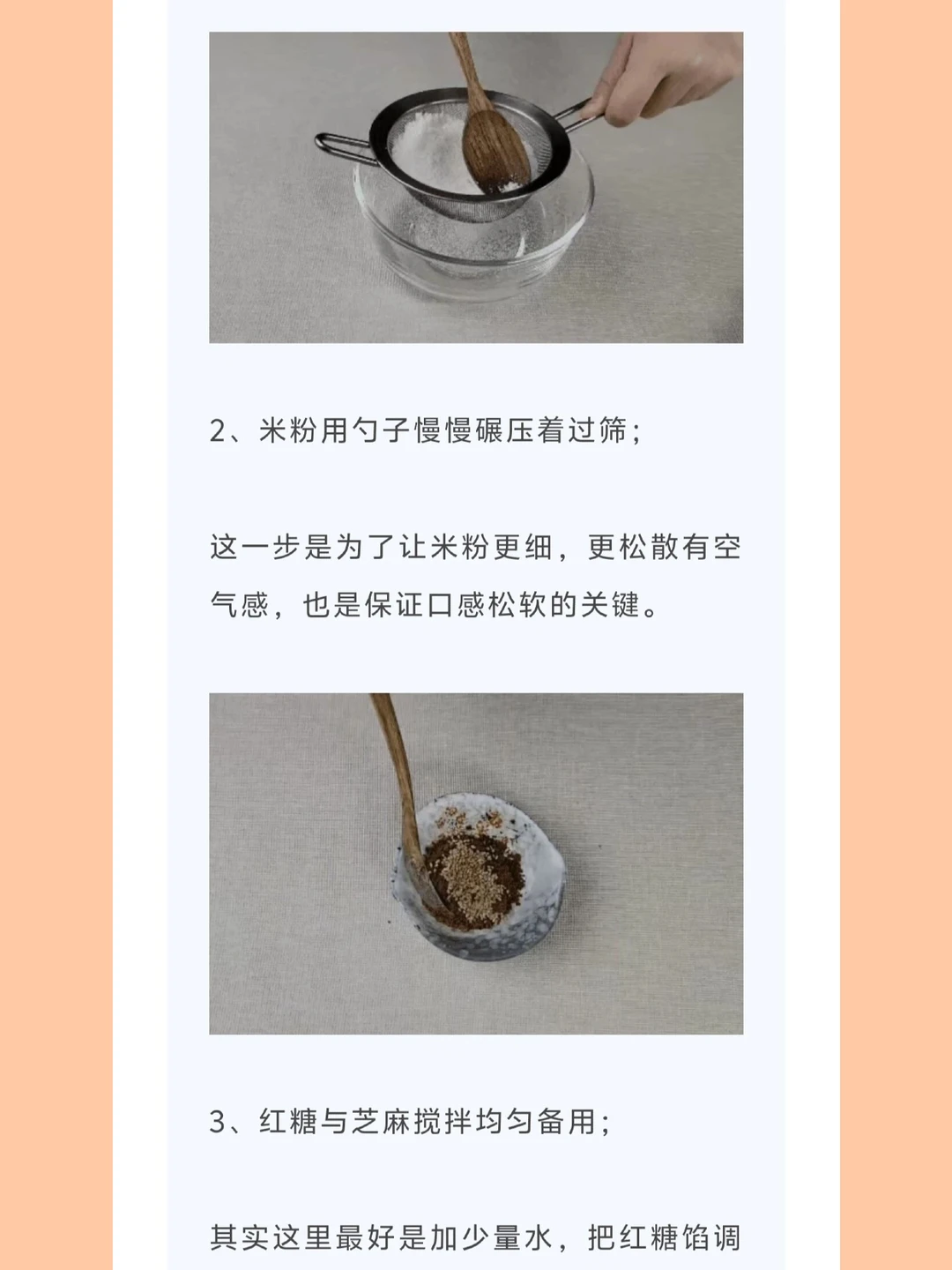 2、米粉用勺子慢慢碾压着过筛；

这一步是为了让米粉更细，更松散有空气感，也是保证口感松软的关键。

3、红糖与芝麻搅拌均匀备用；

其实这里最好是加少量水，把红糖馅调