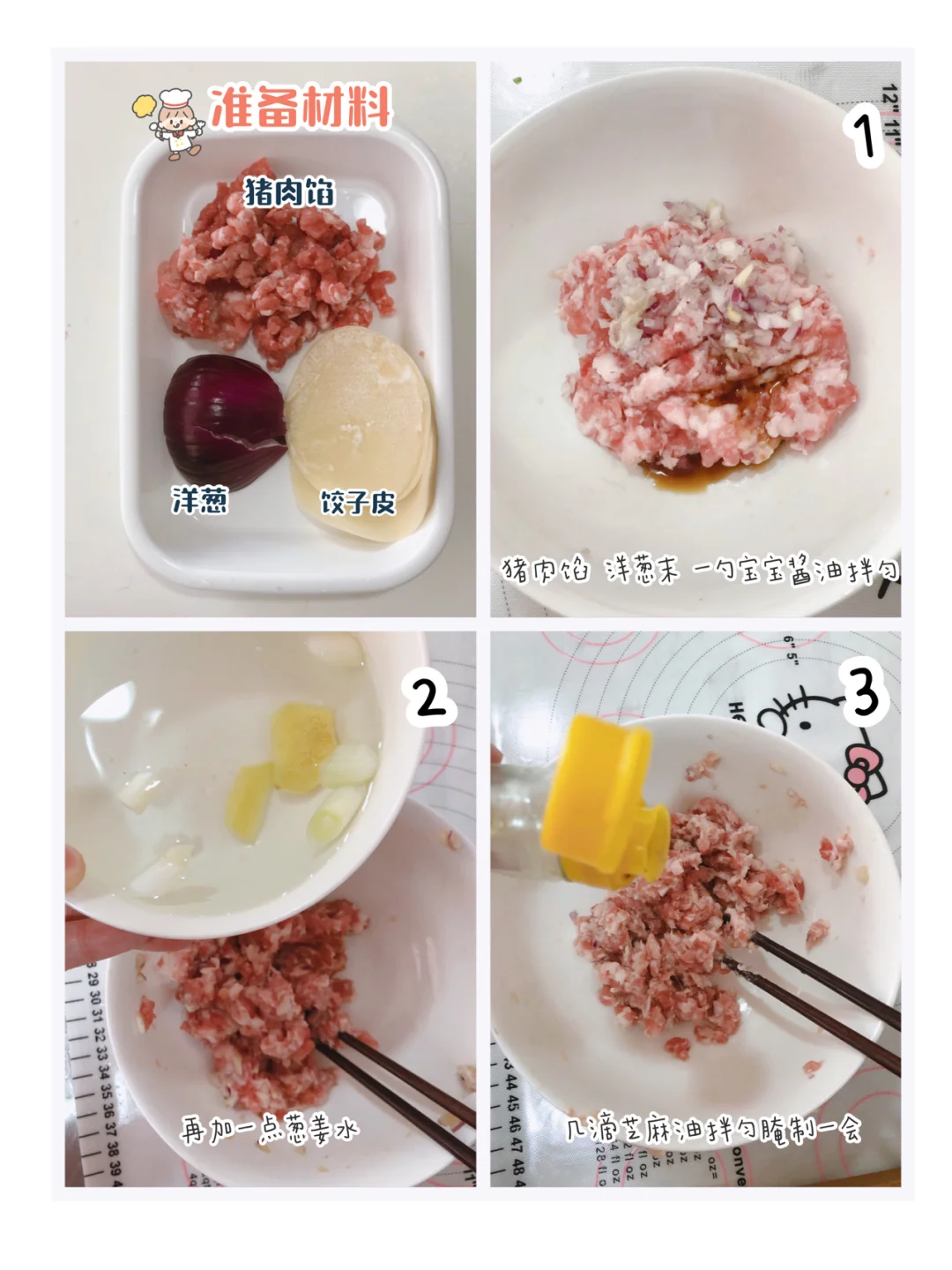 准备材料

猪肉馅

洋葱

饺子皮

1

猪肉馅 洋葱末 一勺宝宝酱油拌匀

2

再加一点葱姜水

3

几滴芝麻油拌匀腌制一会