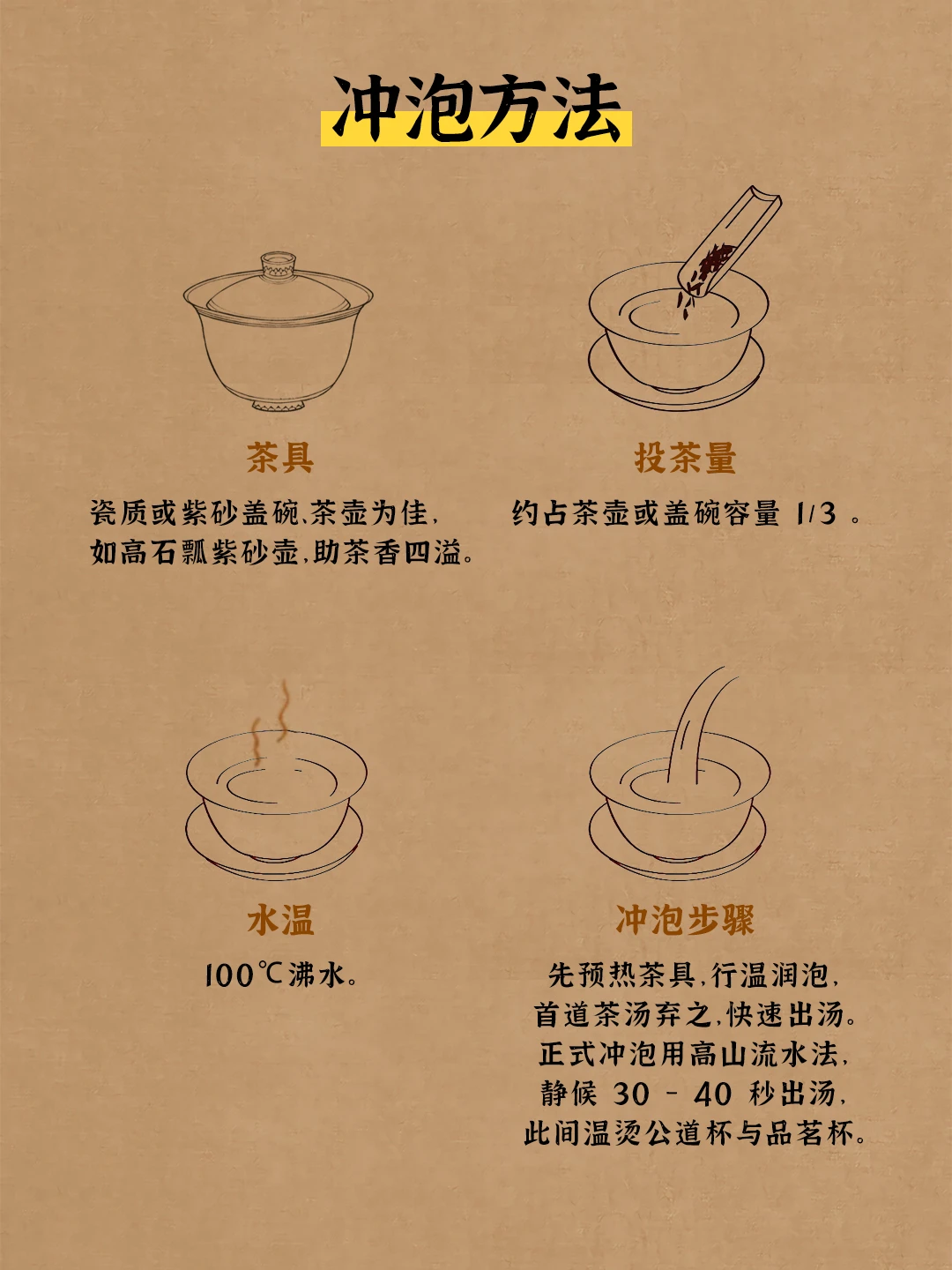 冲泡方法

茶具

瓷质或紫砂盖碗、茶壶为佳，如高石瓢紫砂壶，助茶香四溢。

投茶量

约占茶壶或盖碗容量 1/3 。

水温

100℃沸水。

冲泡步骤

先预热茶具，行温润泡，首道茶汤弃之，快速出汤。正式冲泡用高山流水法，静候 30 - 40 秒出汤，此间温烫公道杯与品茗杯。