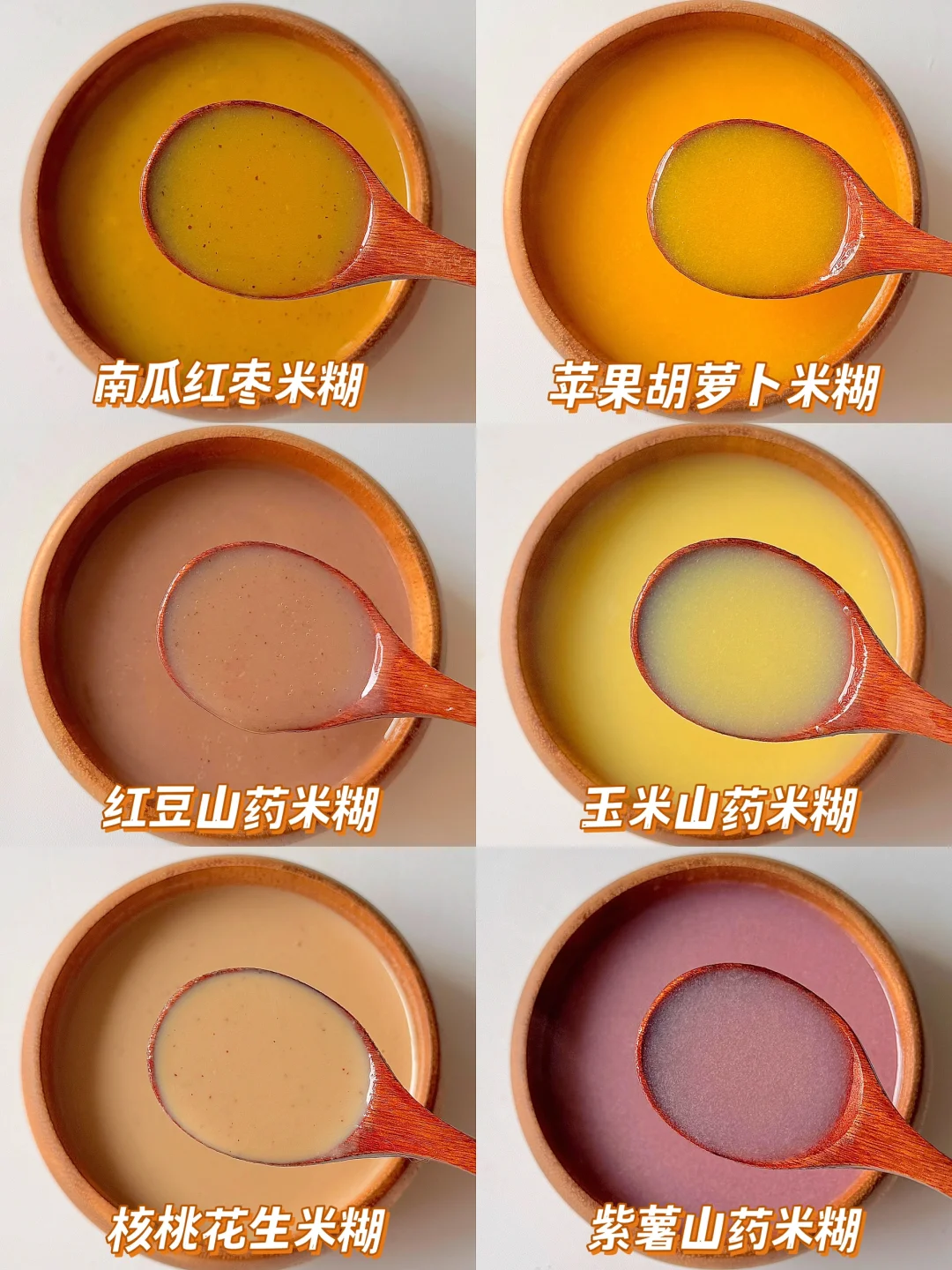 南瓜红枣米糊

苹果胡萝卜米糊

红豆山药米糊

玉米山药米糊

核桃花生米糊

紫薯山药米糊