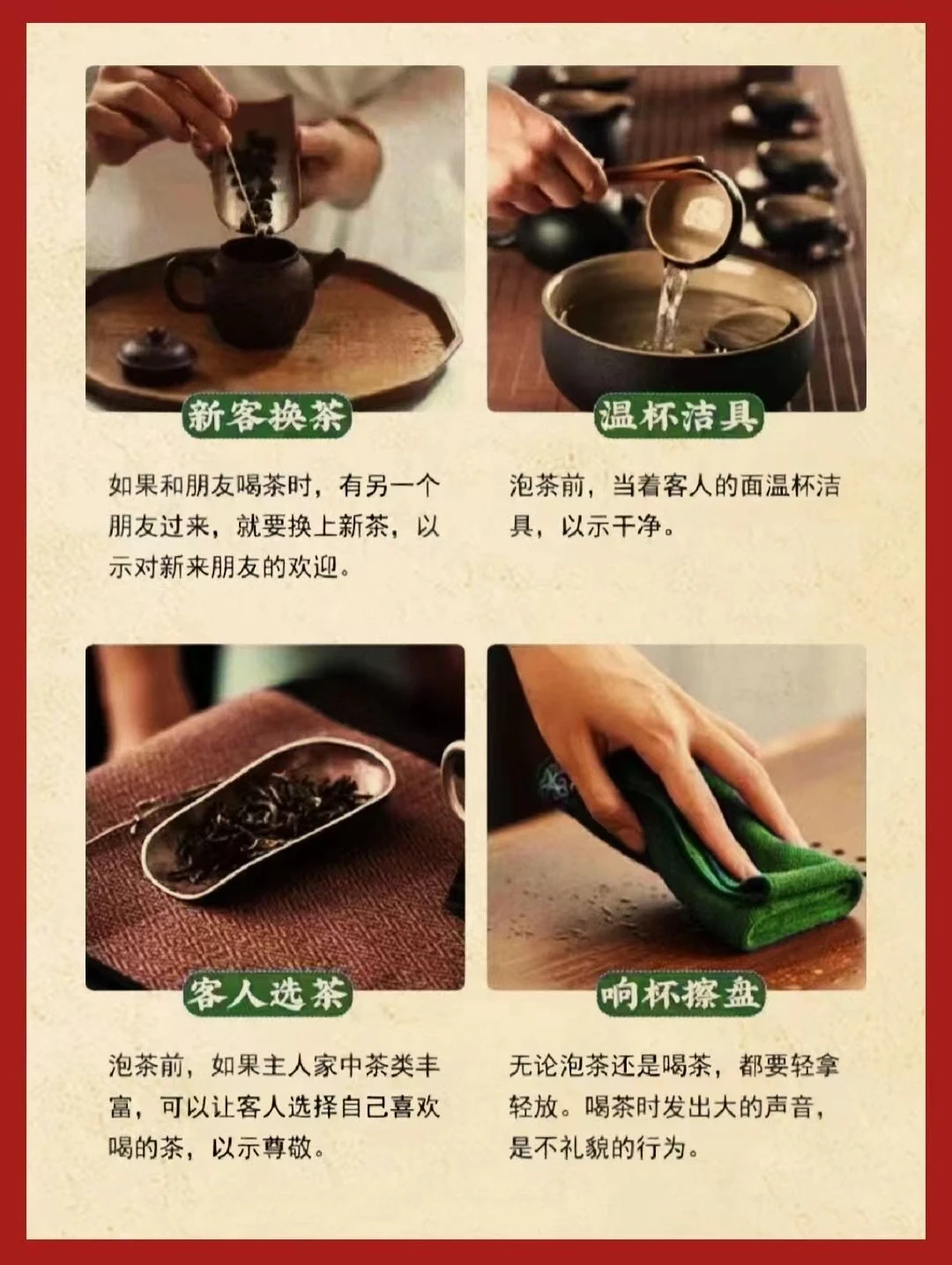 新客换茶

如果和朋友喝茶时，有另一个朋友过来，就要换上新茶，以示对新来朋友的欢迎。

温杯洁具

泡茶前，当着客人的面温杯洁具，以示干净。

客人选茶

泡茶前，如果主人家中茶类丰富，可以让客人选择自己喜欢喝的茶，以示尊敬。

响杯擦盘

无论泡茶还是喝茶，都要轻拿轻放。喝茶时发出大的声音，是不礼貌的行为。