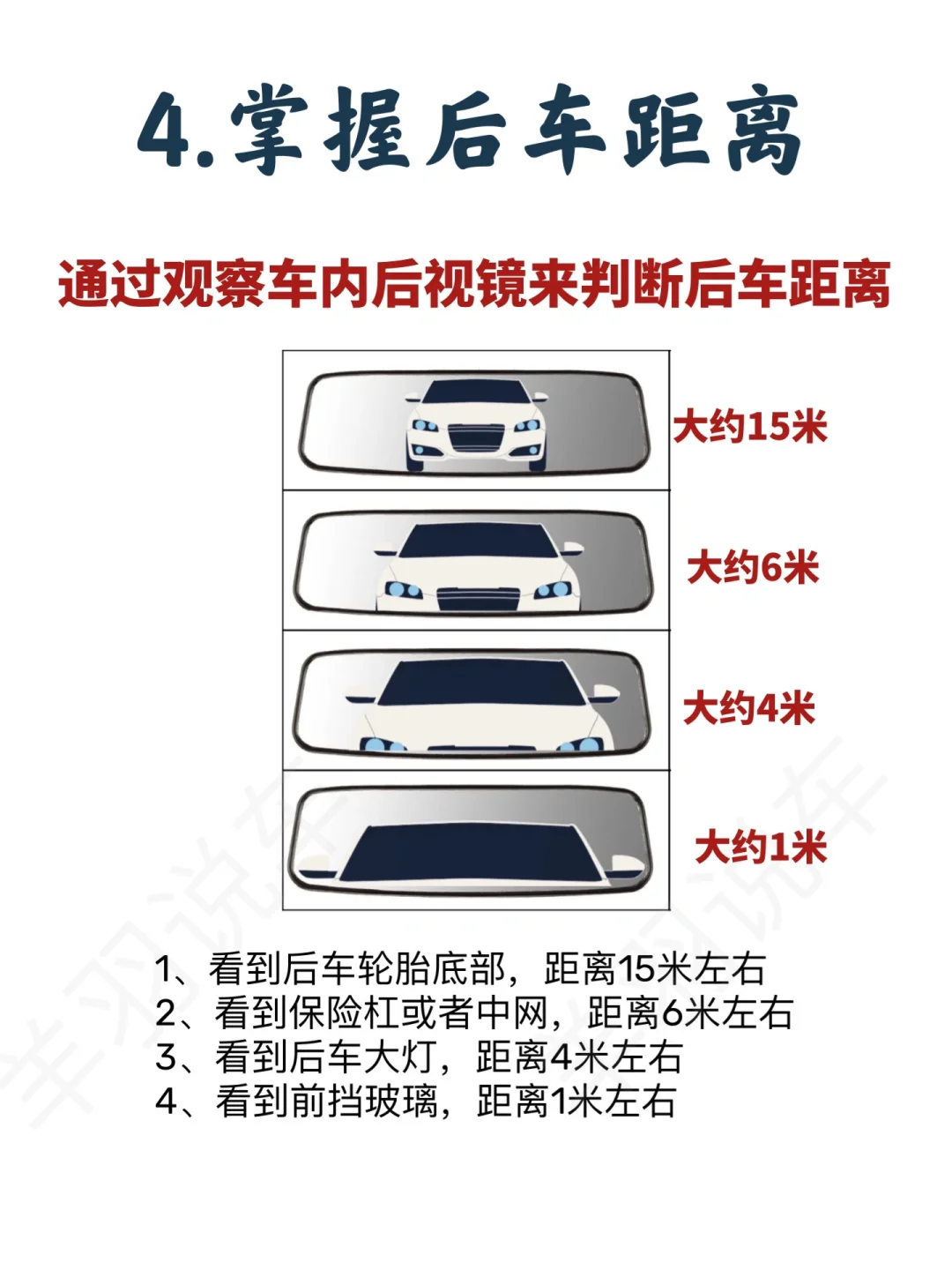 4.掌握后车距离

通过观察车内后视镜来判断后车距离

大约15米

大约6米

大约4米

大约1米

1、看到后车轮胎底部，距离15米左右
2、看到保险杠或者中网，距离6米左右
3、看到后车大灯，距离4米左右
4、看到前挡玻璃，距离1米左右