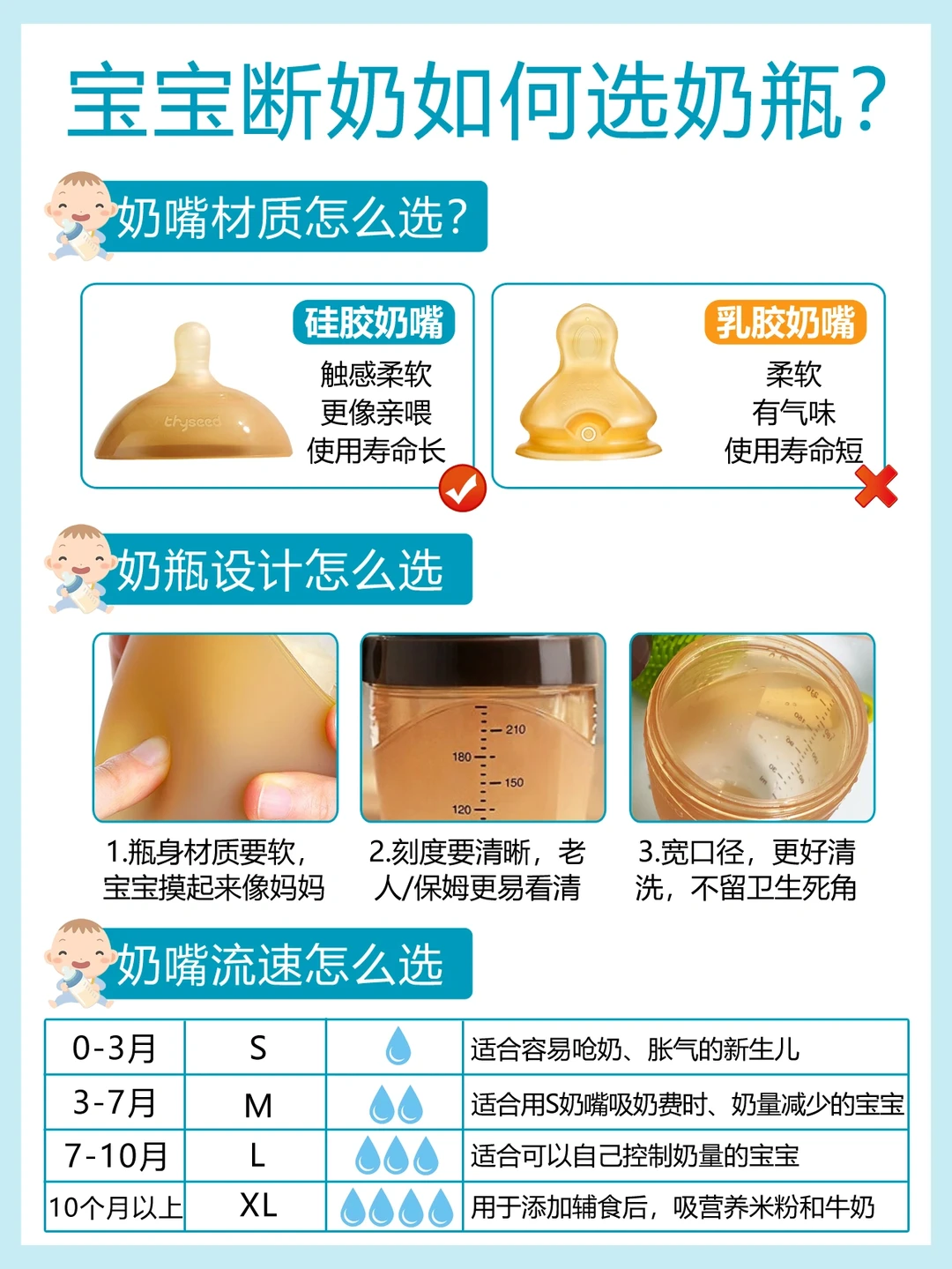 宝宝断奶如何选奶瓶？

奶嘴材质怎么选？

硅胶奶嘴
触感柔软
更像亲喂
使用寿命长

thyseed

乳胶奶嘴
柔软
有气味
使用寿命短

奶瓶设计怎么选

210
180
150
120

1.瓶身材质要软，宝宝摸起来像妈妈

2.刻度要清晰，老人/保姆更易看清

3.宽口径，更好清洗，不留卫生死角

奶嘴流速怎么选

| 0-3月 | S |  | 适合容易呛奶、胀气的新生儿 |
|---|---|---|---|
| 3-7月 | M |  | 适合用S奶嘴吸奶费时、奶量减少的宝宝 |
| 7-10月 | L |  | 适合可以自己控制奶量的宝宝 |
| 10个月以上 | XL |  | 用于添加辅食后，吸营养米粉和牛奶 |