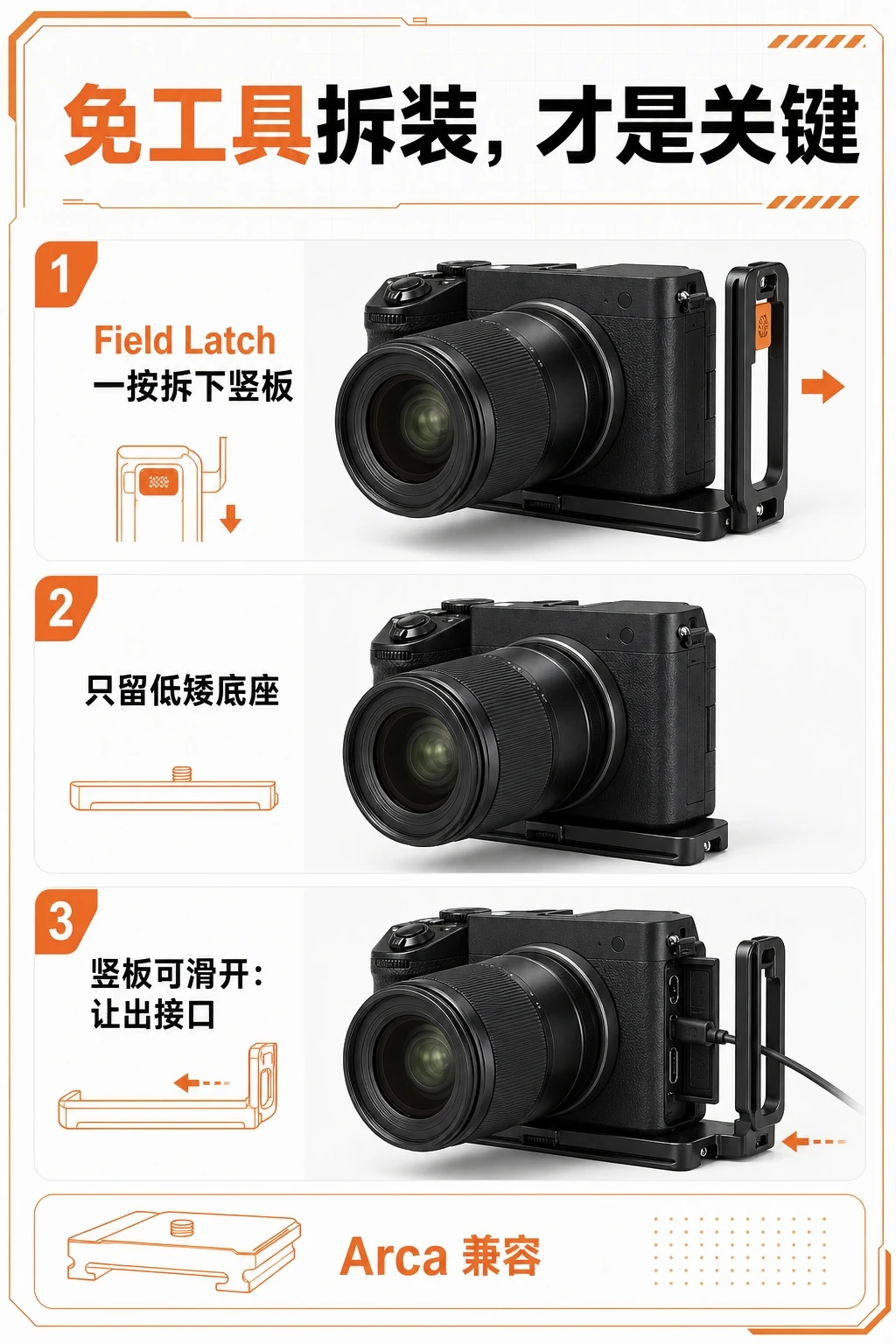 免工具拆装，才是关键

1

Field Latch
一按拆下竖板

2

只留低矮底座

3

竖板可滑开：
让出接口

Arca 兼容