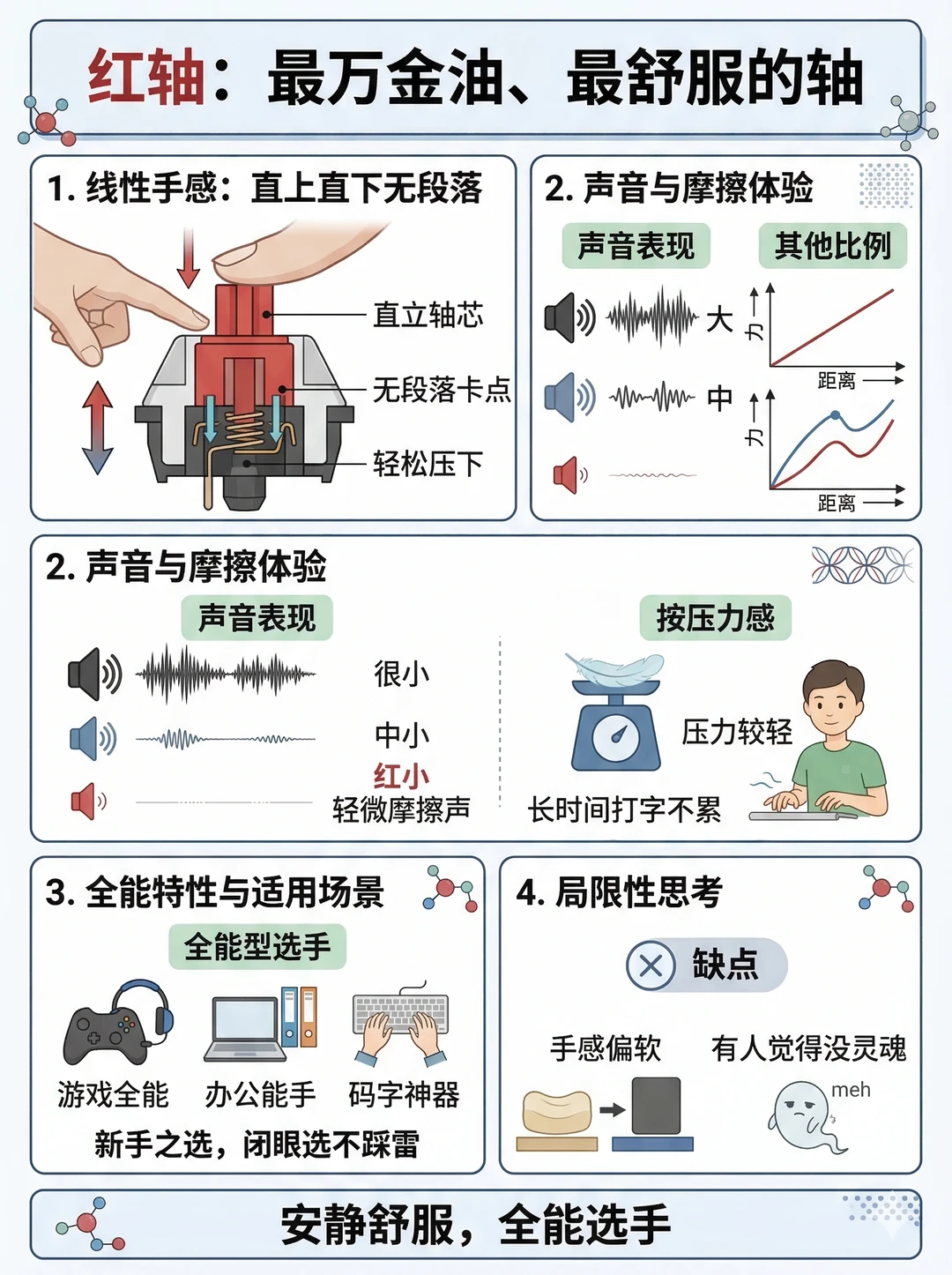 红轴：最万金油、最舒服的轴

1. 线性手感：直上直下无段落

直立轴芯
无段落卡点
轻松压下

2. 声音与摩擦体验

声音表现
其他比例

大
中

力
距离
力
距离

2. 声音与摩擦体验

声音表现

很小
中小
红小
轻微摩擦声

按压力感

压力较轻
长时间打字不累

3. 全能特性与适用场景

全能型选手

游戏全能
办公能手
码字神器

新手之选，闭眼选不踩雷

4. 局限性思考

缺点

手感偏软
有人觉得没灵魂
meh

安静舒服，全能选手