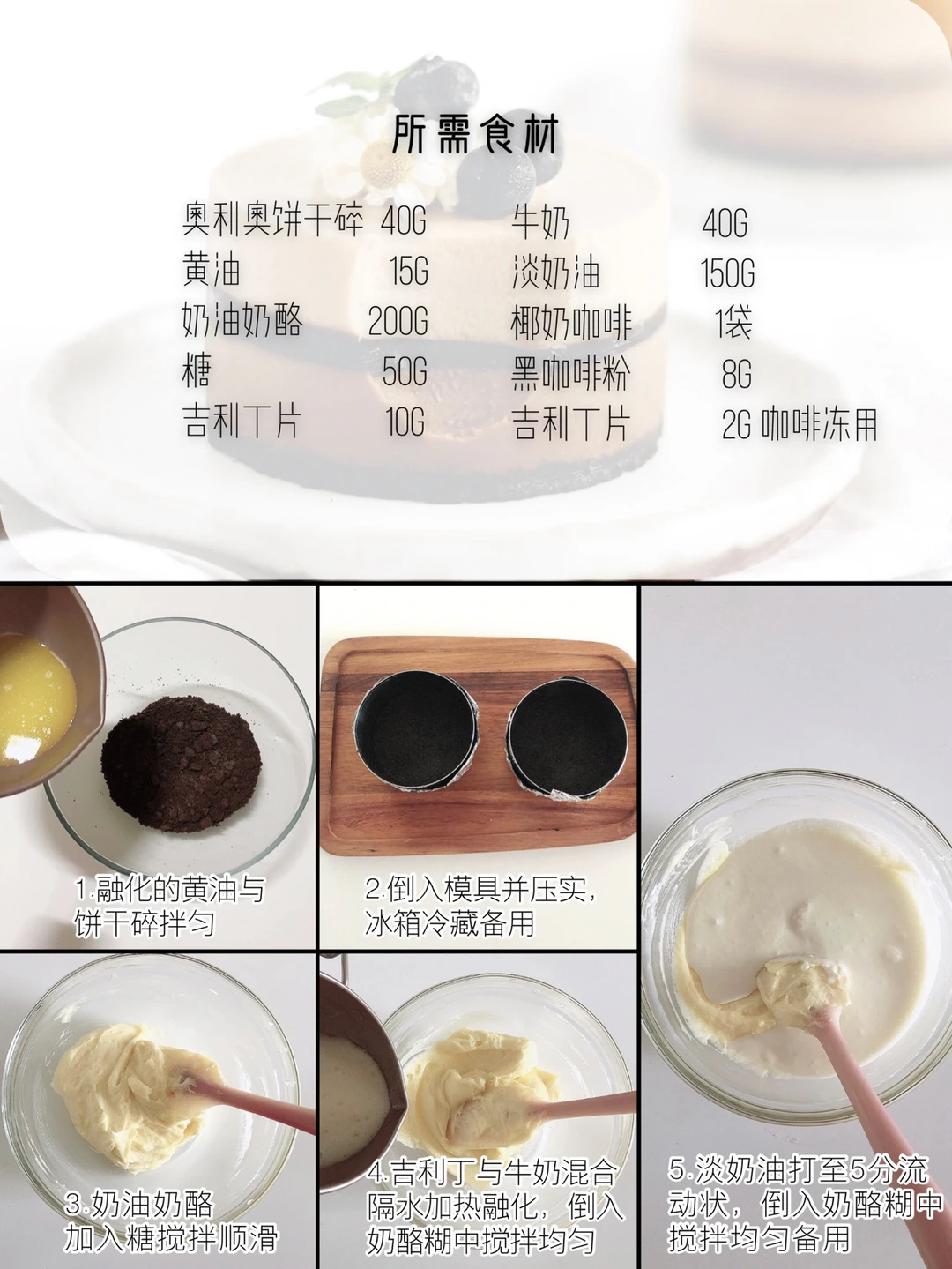 所需食材

奥利奥饼干碎 40G
黄油 15G
奶油奶酪 200G
糖 50G
吉利丁片 10G

牛奶 40G
淡奶油 150G
椰奶咖啡 1袋
黑咖啡粉 8G
吉利丁片 2G 咖啡冻用

1.融化的黄油与饼干碎拌匀

2.倒入模具并压实，冰箱冷藏备用

3.奶油奶酪加入糖搅拌顺滑

4.吉利丁与牛奶混合隔水加热融化，倒入奶酪糊中搅拌均匀

5.淡奶油打至5分流动状，倒入奶酪糊中搅拌均匀备用