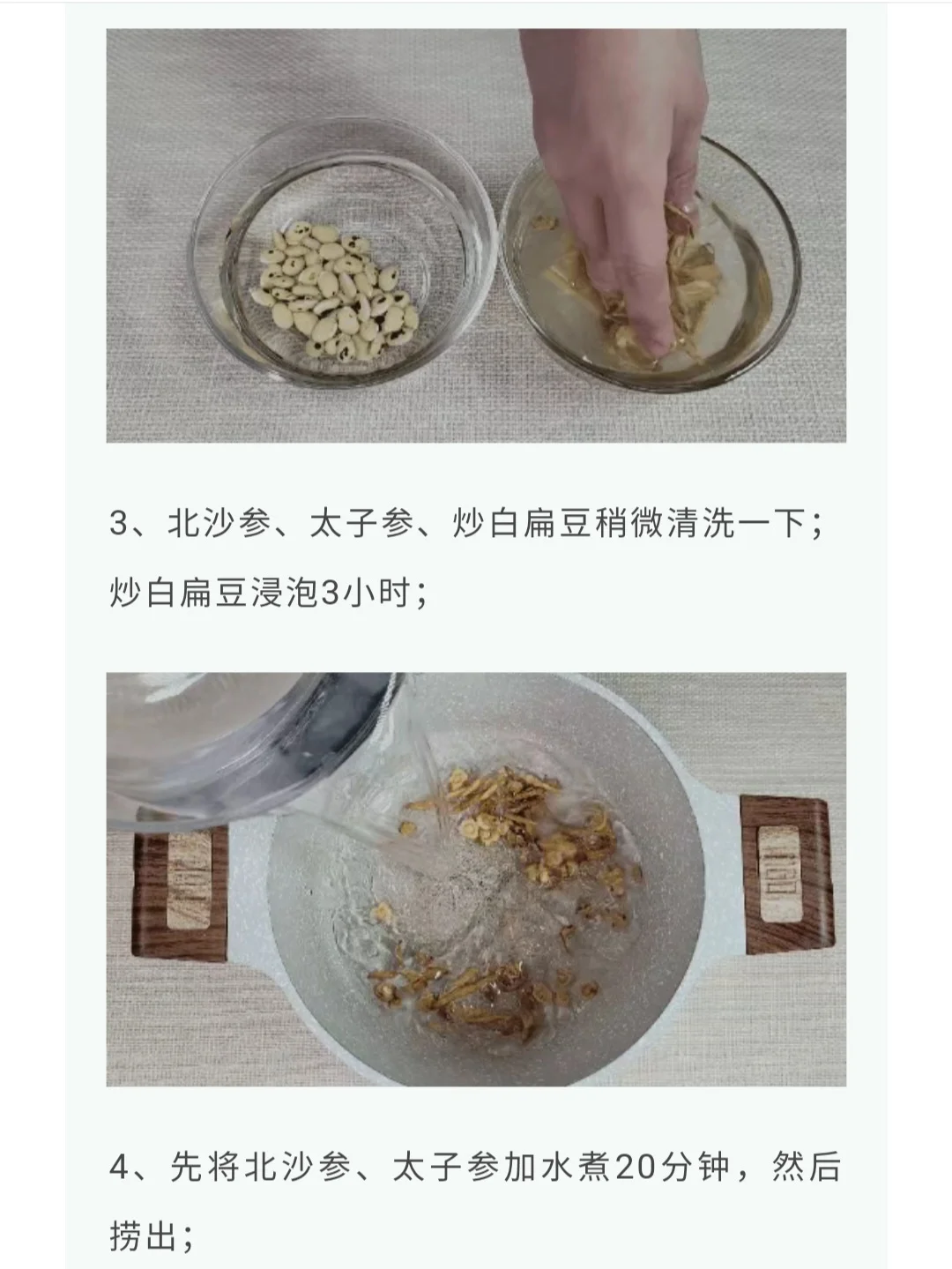 3、北沙参、太子参、炒白扁豆稍微清洗一下；炒白扁豆浸泡3小时；

4、先将北沙参、太子参加水煮20分钟，然后捞出；