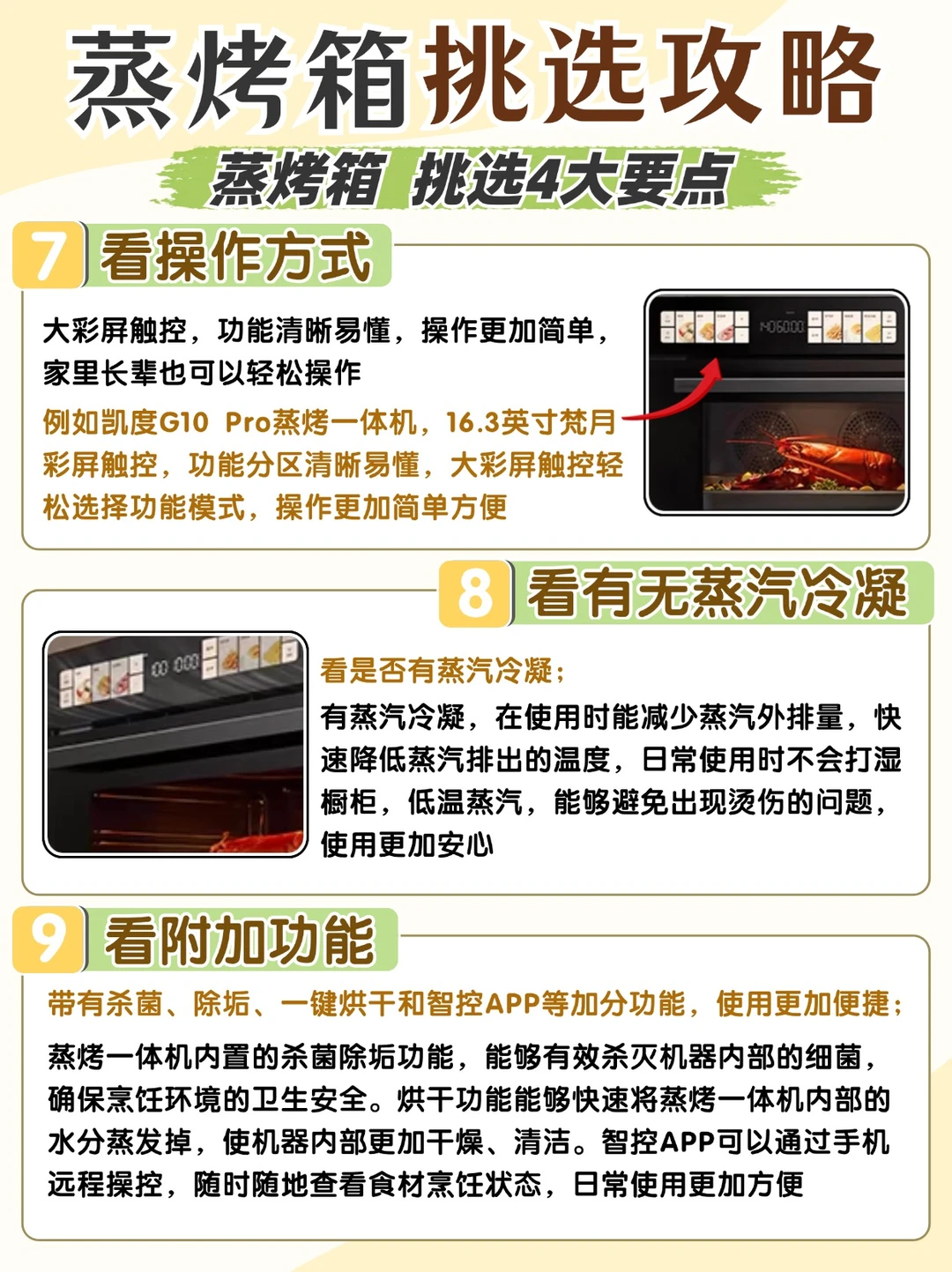 蒸烤箱挑选攻略

蒸烤箱 挑选4大要点

7 看操作方式

大彩屏触控，功能清晰易懂，操作更加简单，家里长辈也可以轻松操作

例如凯度G10 Pro蒸烤一体机，16.3英寸梵月彩屏触控，功能分区清晰易懂，大彩屏触控轻松选择功能模式，操作更加简单方便

8 看有无蒸汽冷凝

看是否有蒸汽冷凝；

有蒸汽冷凝，在使用时能减少蒸汽外排量，快速降低蒸汽排出的温度，日常使用时不会打湿橱柜，低温蒸汽，能够避免出现烫伤的问题，使用更加安心

9 看附加功能

带有杀菌、除垢、一键烘干和智控APP等加分功能，使用更加便捷；

蒸烤一体机内置的杀菌除垢功能，能够有效杀灭机器内部的细菌，确保烹饪环境的卫生安全。烘干功能能够快速将蒸烤一体机内部的水分蒸发掉，使机器内部更加干燥、清洁。智控APP可以通过手机远程操控，随时随地查看食材烹饪状态，日常使用更加方便