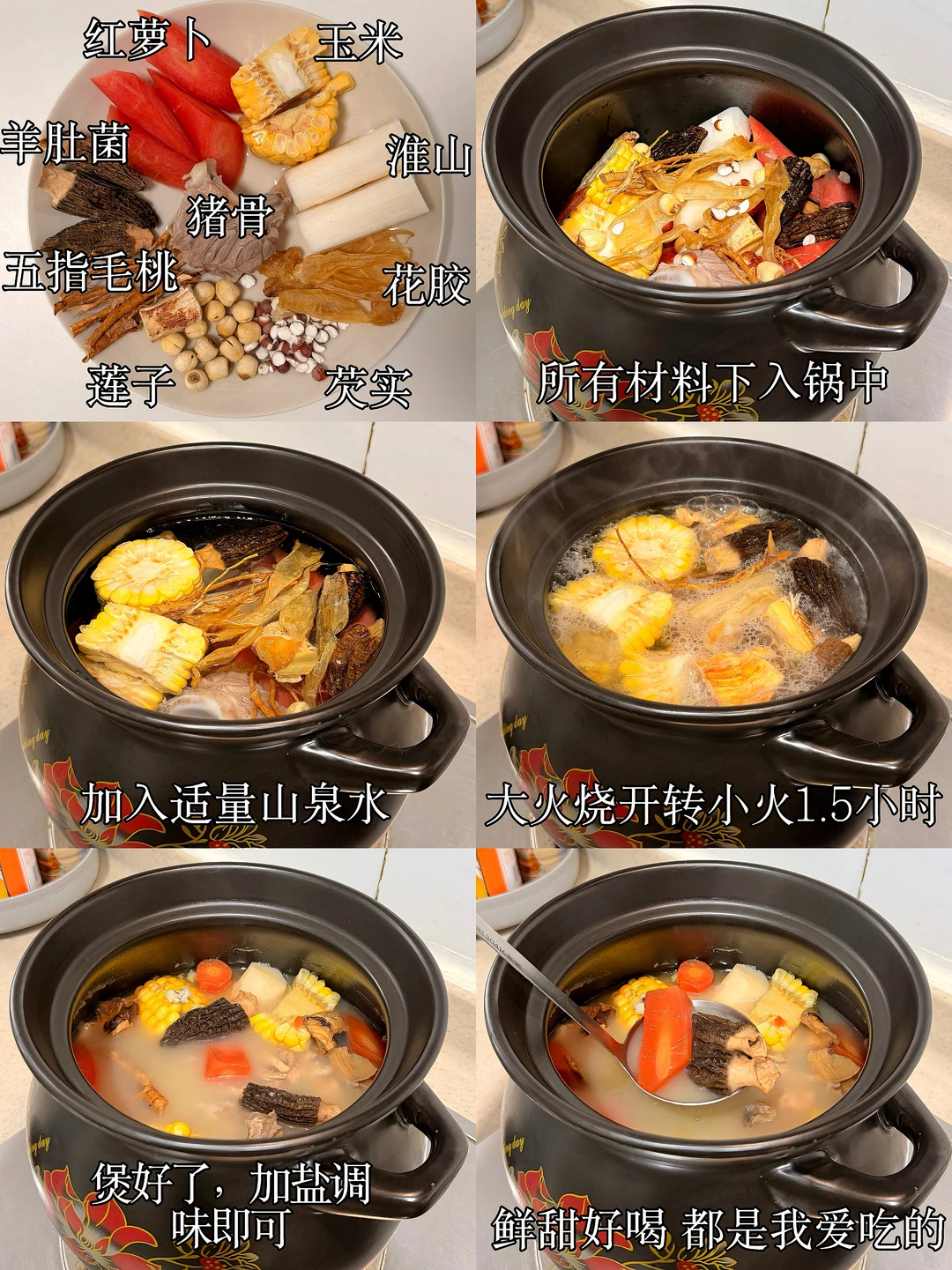 红萝卜
玉米
羊肚菌
淮山
猪骨
五指毛桃
花胶
莲子
芡实

所有材料下入锅中

加入适量山泉水

大火烧开转小火1.5小时

煲好了，加盐调味即可

鲜甜好喝 都是我爱吃的