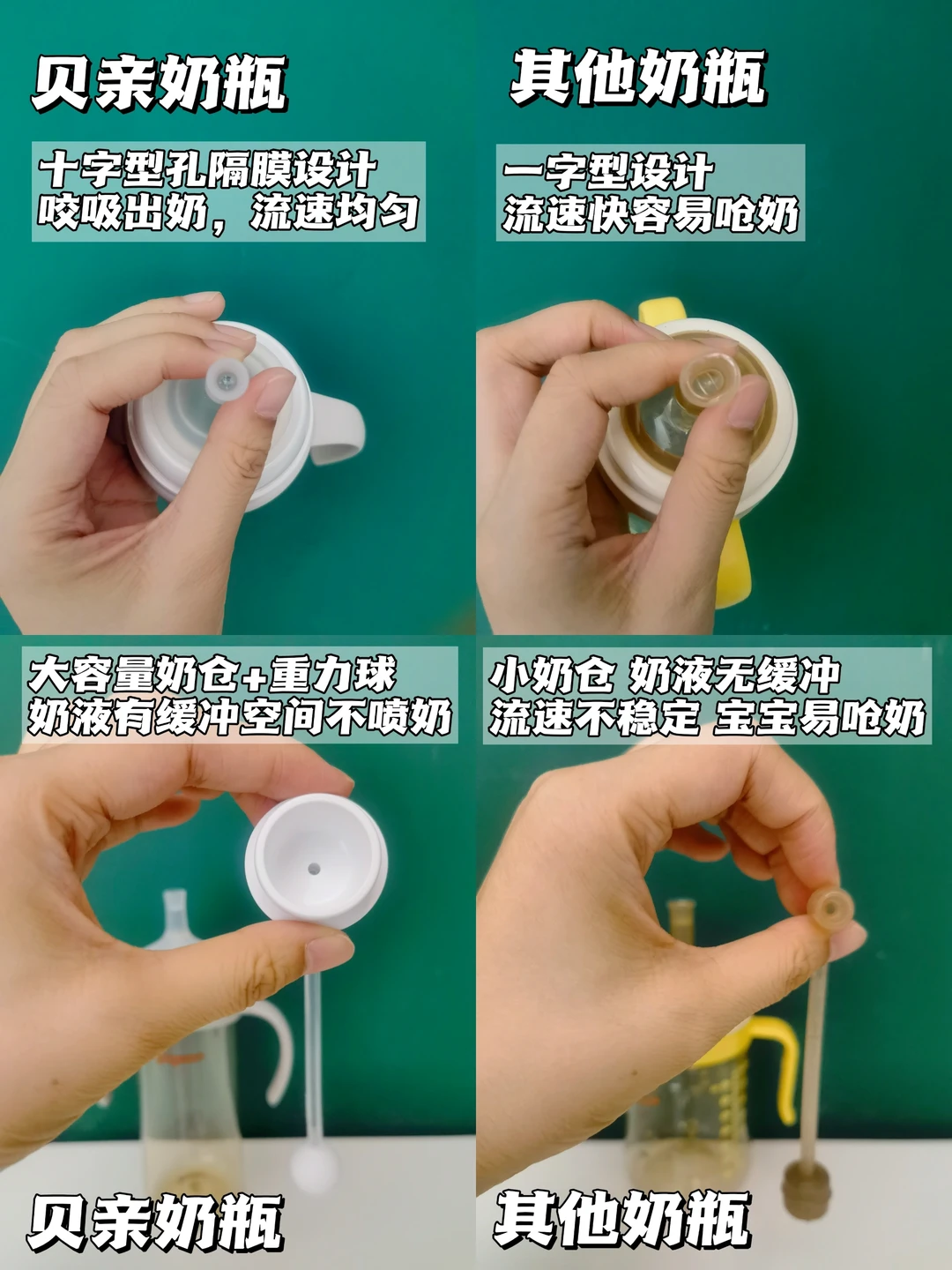 贝亲奶瓶

十字型孔隔膜设计
咬吸出奶，流速均匀

其他奶瓶

一字型设计
流速快容易呛奶

大容量奶仓+重力球
奶液有缓冲空间不喷奶

小奶仓 奶液无缓冲
流速不稳定 宝宝易呛奶

贝亲奶瓶

其他奶瓶