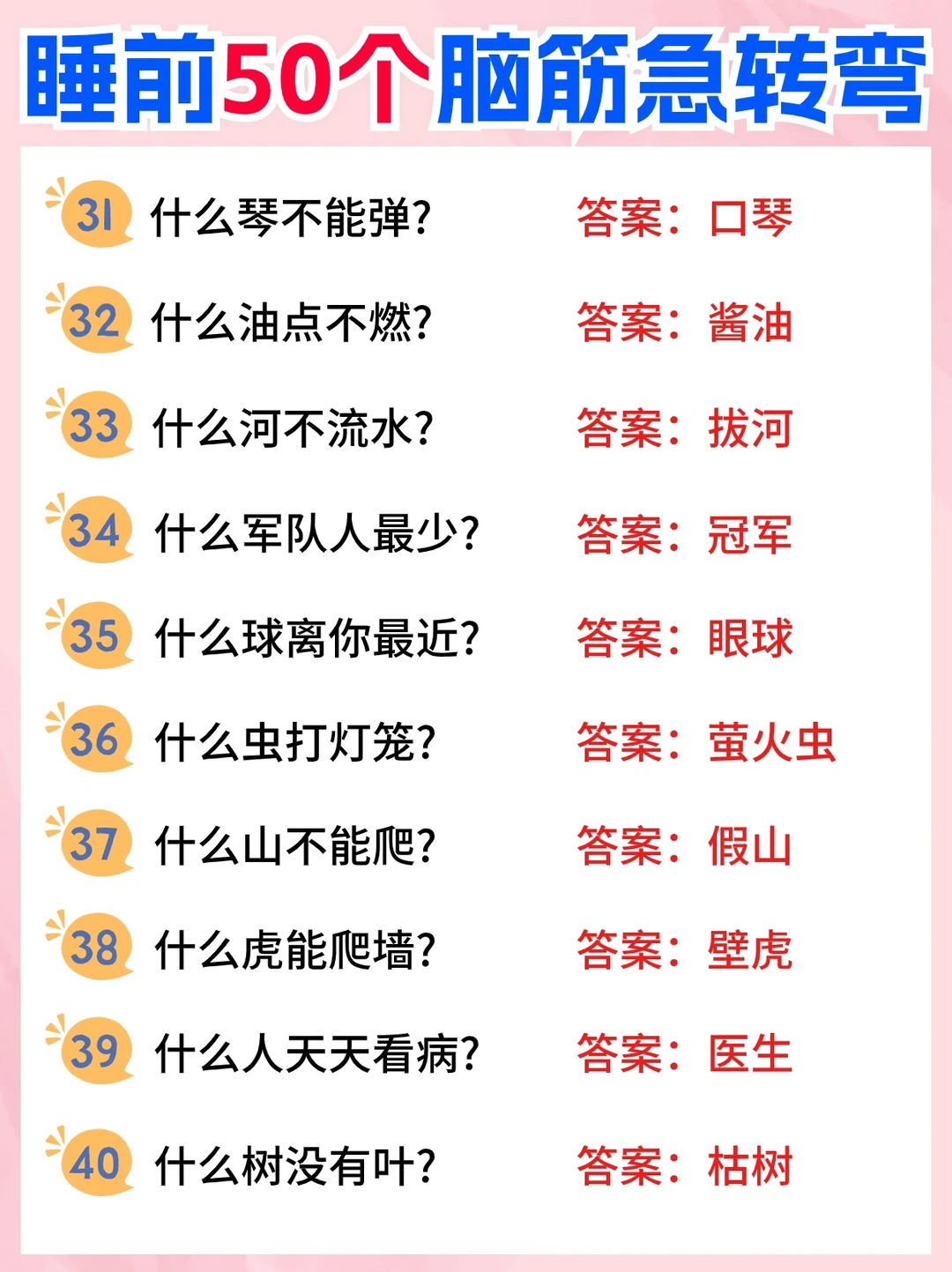 睡前50个脑筋急转弯

31 什么琴不能弹？ 答案：口琴

32 什么油点不燃？ 答案：酱油

33 什么河不流水？ 答案：拔河

34 什么军队人最少？ 答案：冠军

35 什么球离你最近？ 答案：眼球

36 什么虫打灯笼？ 答案：萤火虫

37 什么山不能爬？ 答案：假山

38 什么虎能爬墙？ 答案：壁虎

39 什么人天天看病？ 答案：医生

40 什么树没有叶？ 答案：枯树