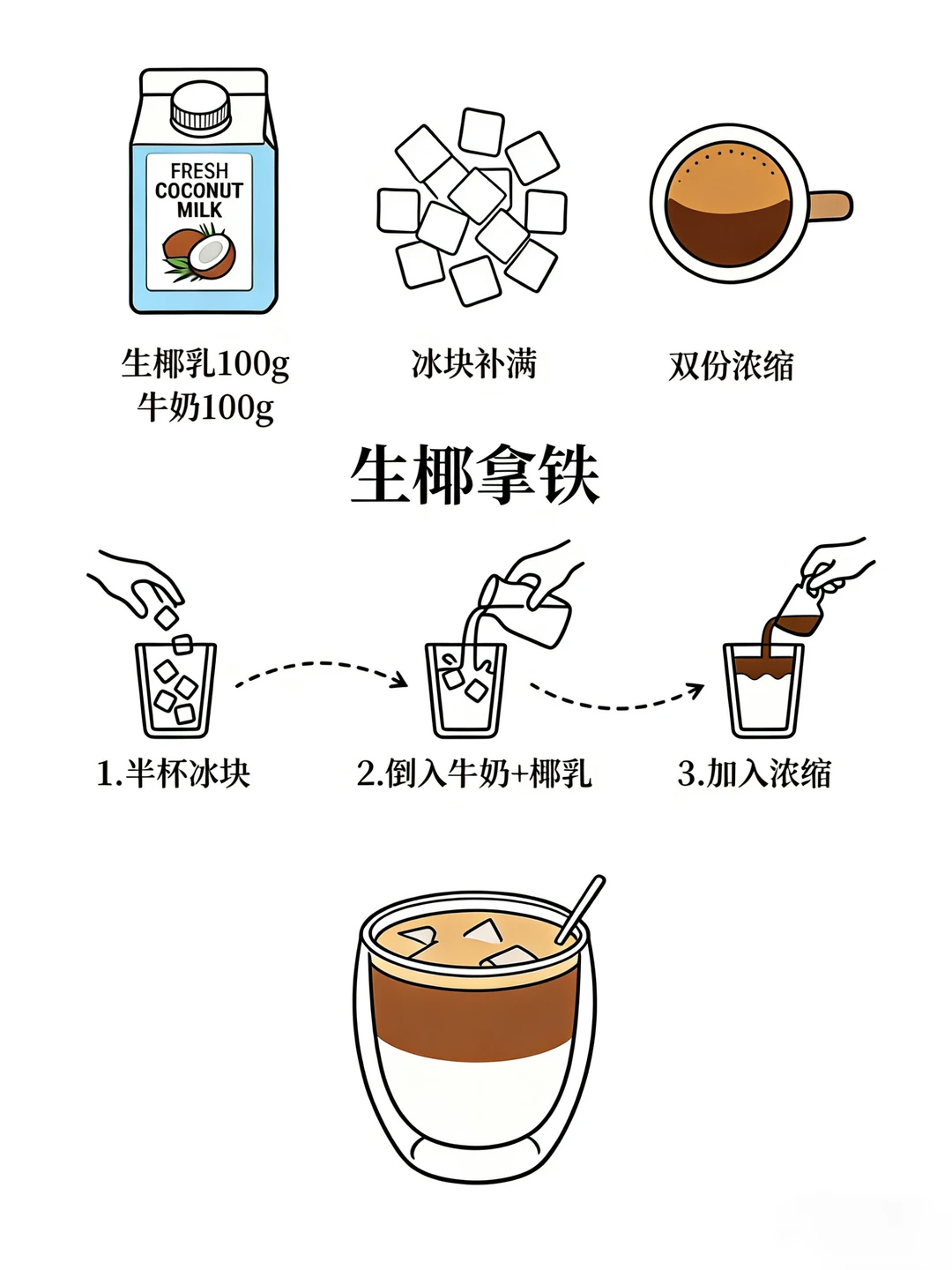 FRESH COCONUT MILK

生椰乳100g
牛奶100g

冰块补满

双份浓缩

生椰拿铁

1.半杯冰块

2.倒入牛奶+椰乳

3.加入浓缩