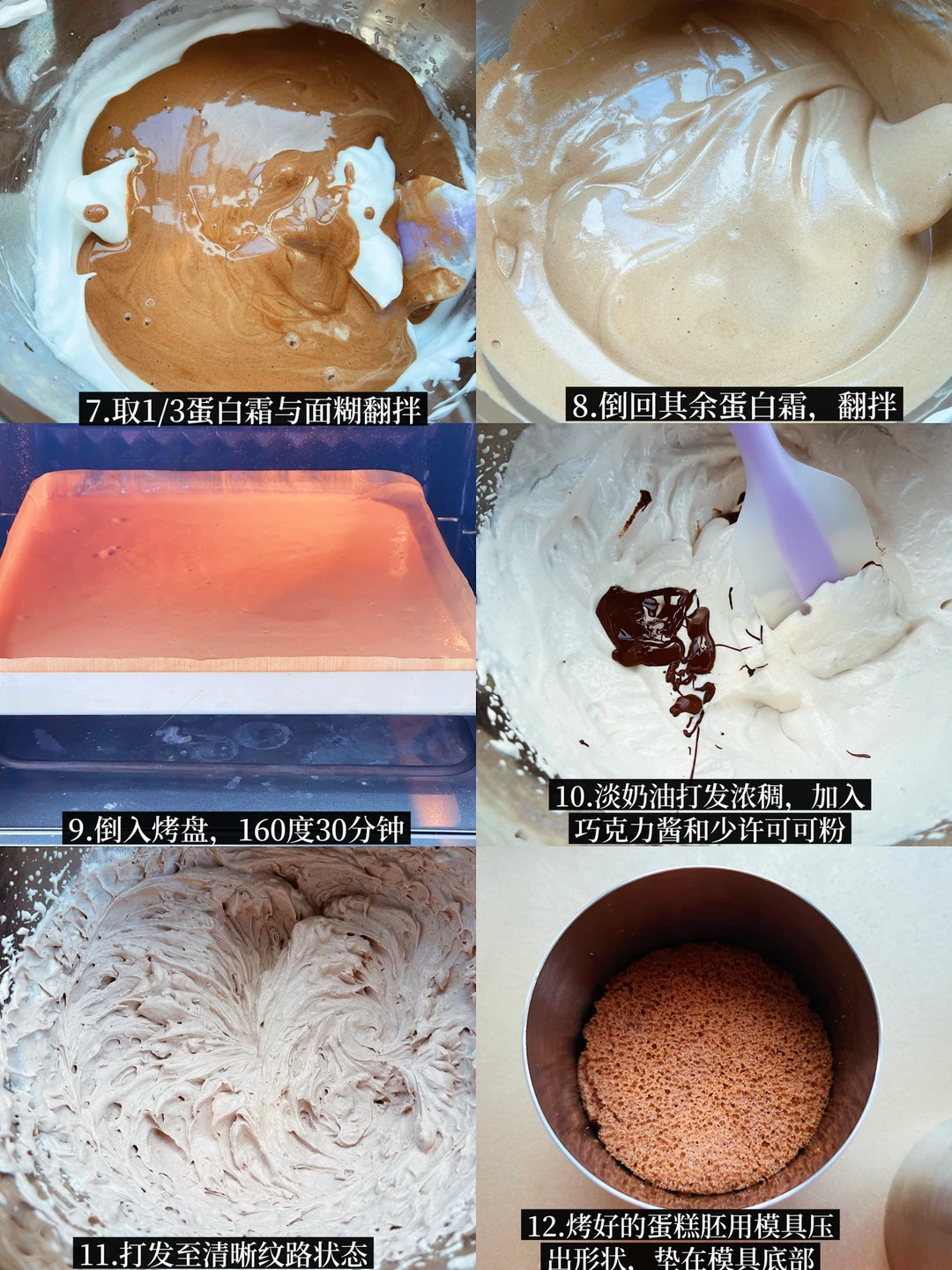 7.取1/3蛋白霜与面糊翻拌

8.倒回其余蛋白霜，翻拌

9.倒入烤盘，160度30分钟

10.淡奶油打发浓稠，加入巧克力酱和少许可可粉

11.打发至清晰纹路状态

12.烤好的蛋糕胚用模具压出形状，垫在模具底部