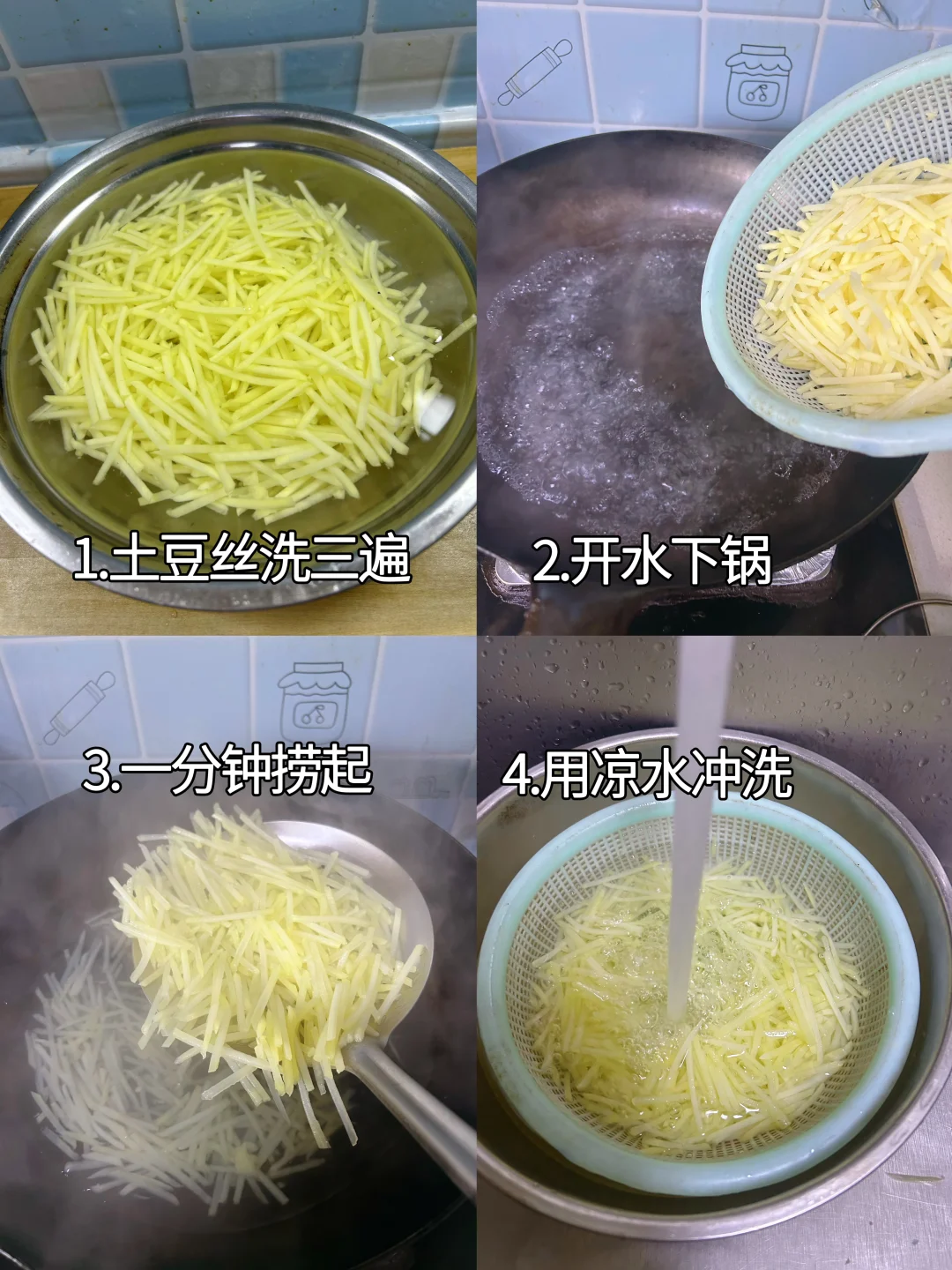 1.土豆丝洗三遍

2.开水下锅

3.一分钟捞起

4.用凉水冲洗