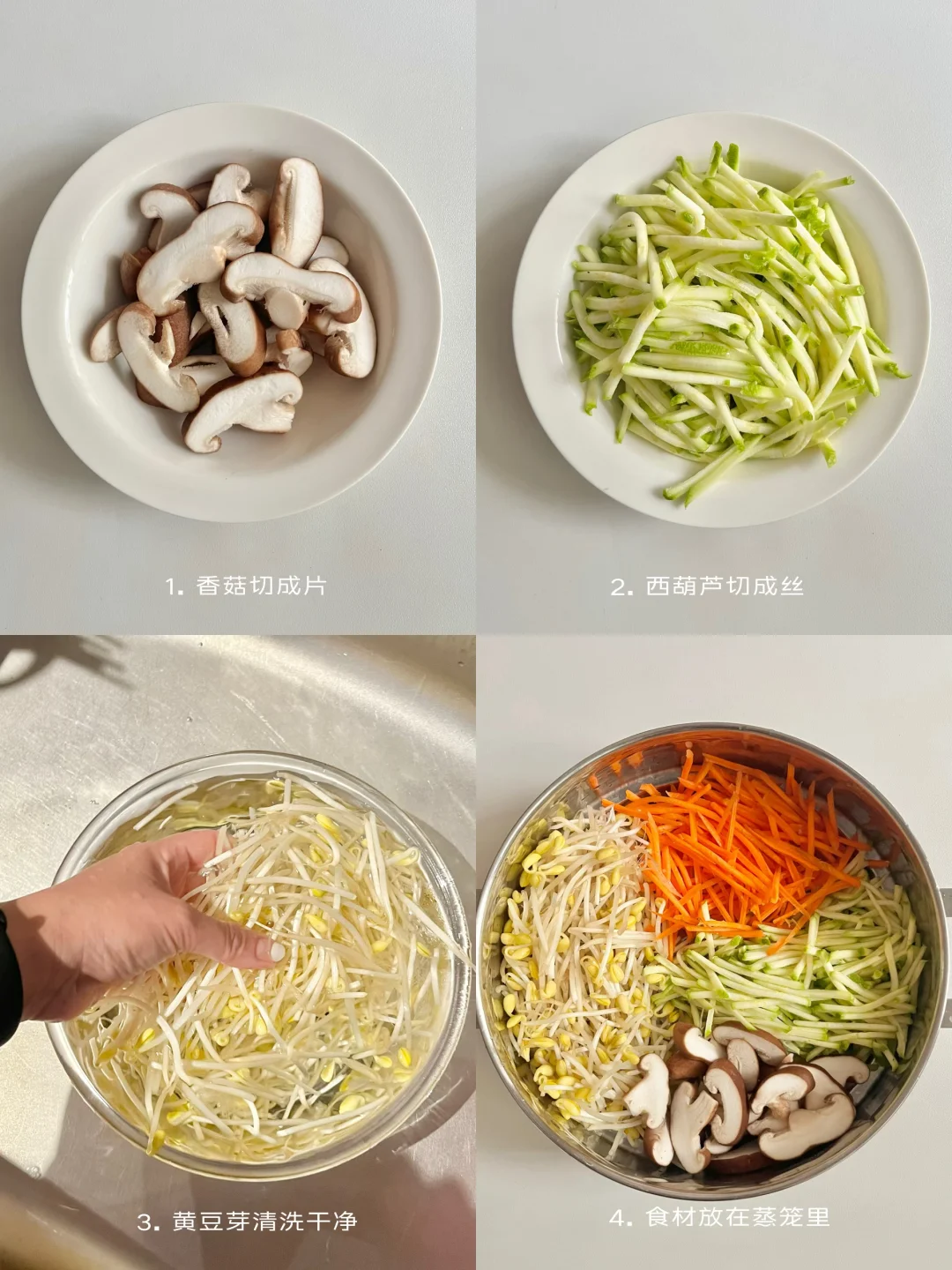 1. 香菇切成片

2. 西葫芦切成丝

3. 黄豆芽清洗干净

4. 食材放在蒸笼里