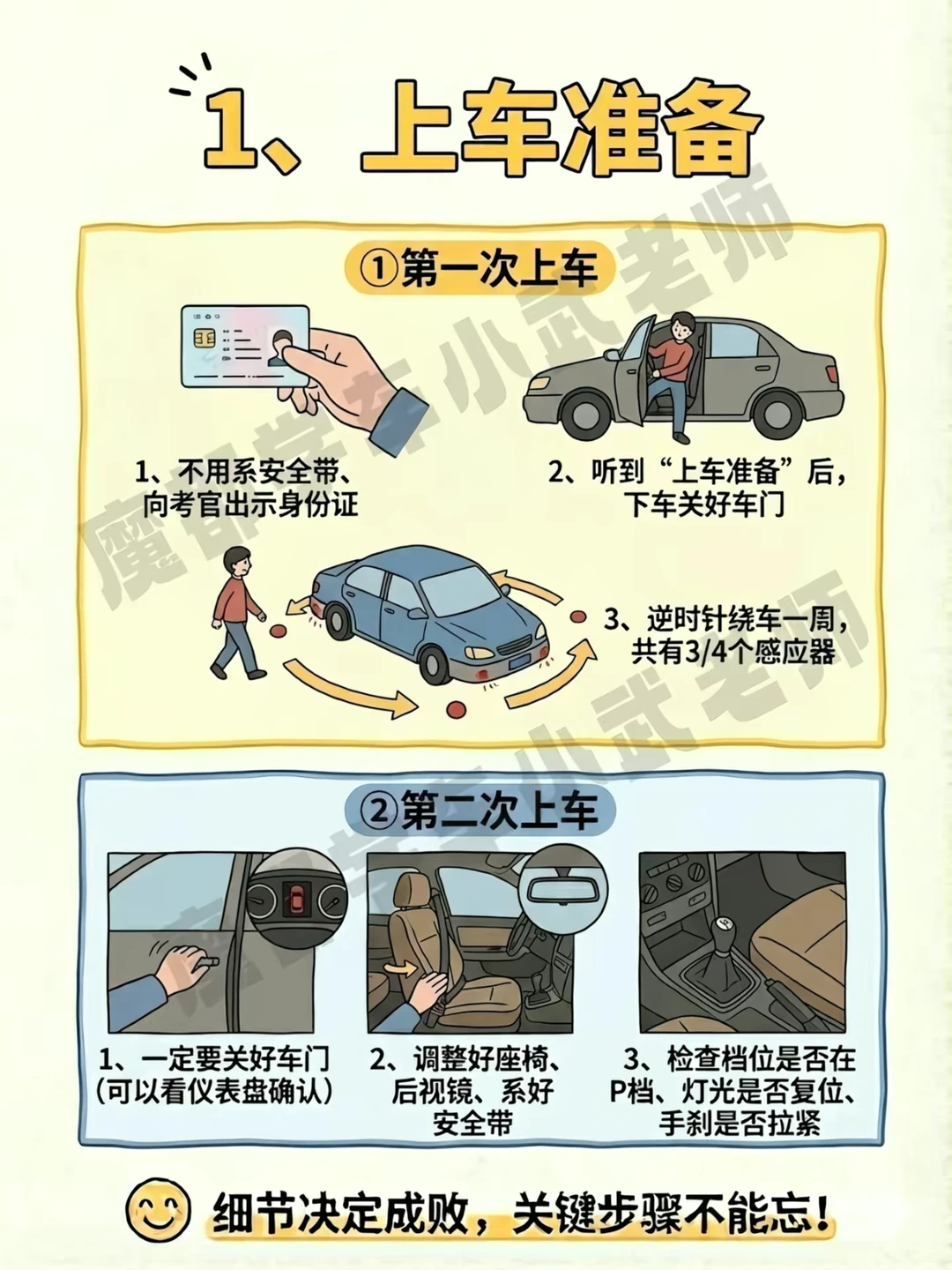 1、上车准备

①第一次上车

1、不用系安全带、向考官出示身份证

2、听到“上车准备”后，下车关好车门

3、逆时针绕车一周，共有3/4个感应器

②第二次上车

1、一定要关好车门（可以看仪表盘确认）

2、调整好座椅、后视镜、系好安全带

3、检查档位是否在P档、灯光是否复位、手刹是否拉紧

细节决定成败，关键步骤不能忘！

魔都学车小武老师

魔都学车小武老师