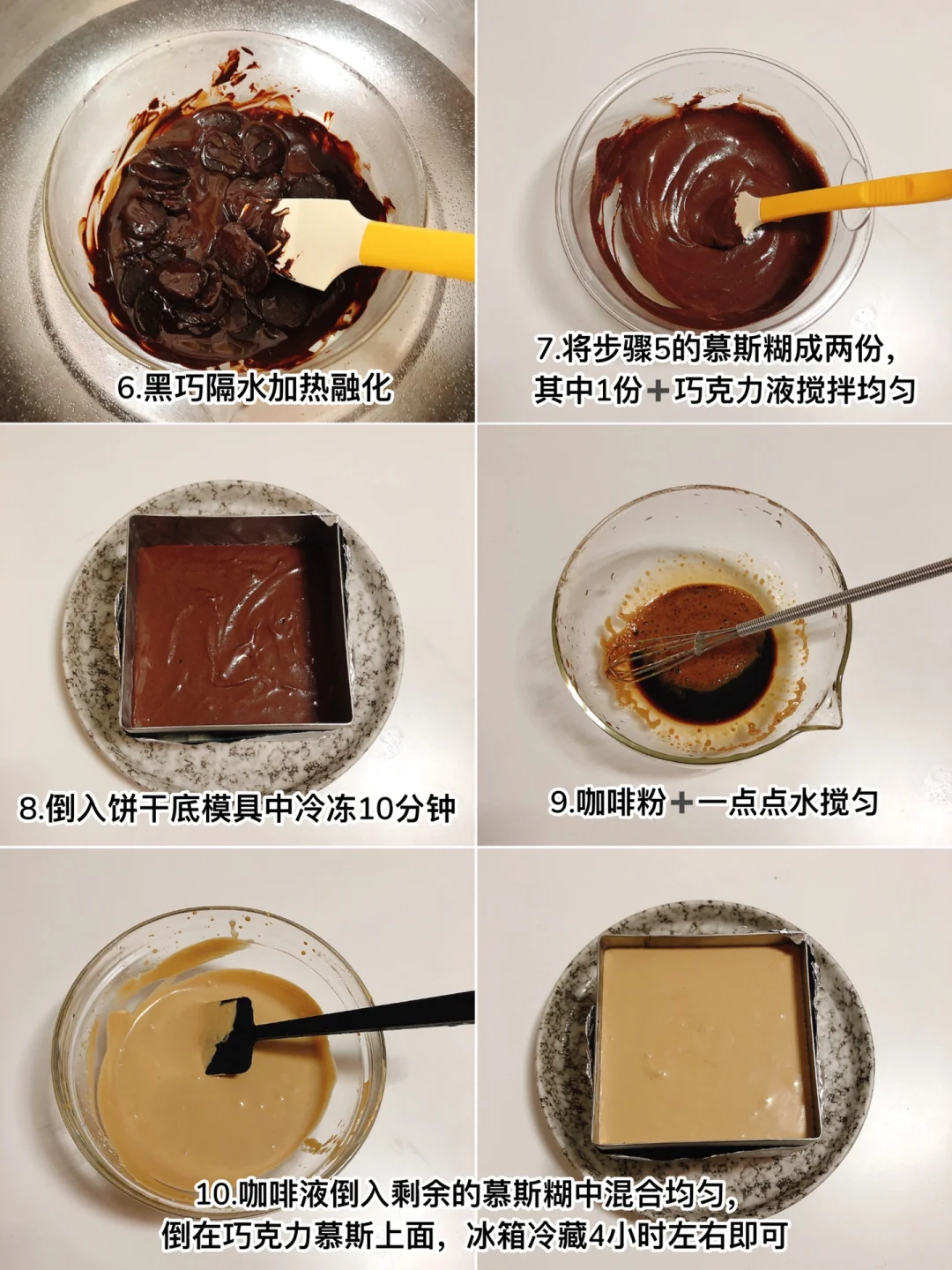 6.黑巧隔水加热融化

7.将步骤5的慕斯糊成两份，其中1份＋巧克力液搅拌均匀

8.倒入饼干底模具中冷冻10分钟

9.咖啡粉＋一点点水搅匀

10.咖啡液倒入剩余的慕斯糊中混合均匀，倒在巧克力慕斯上面，冰箱冷藏4小时左右即可