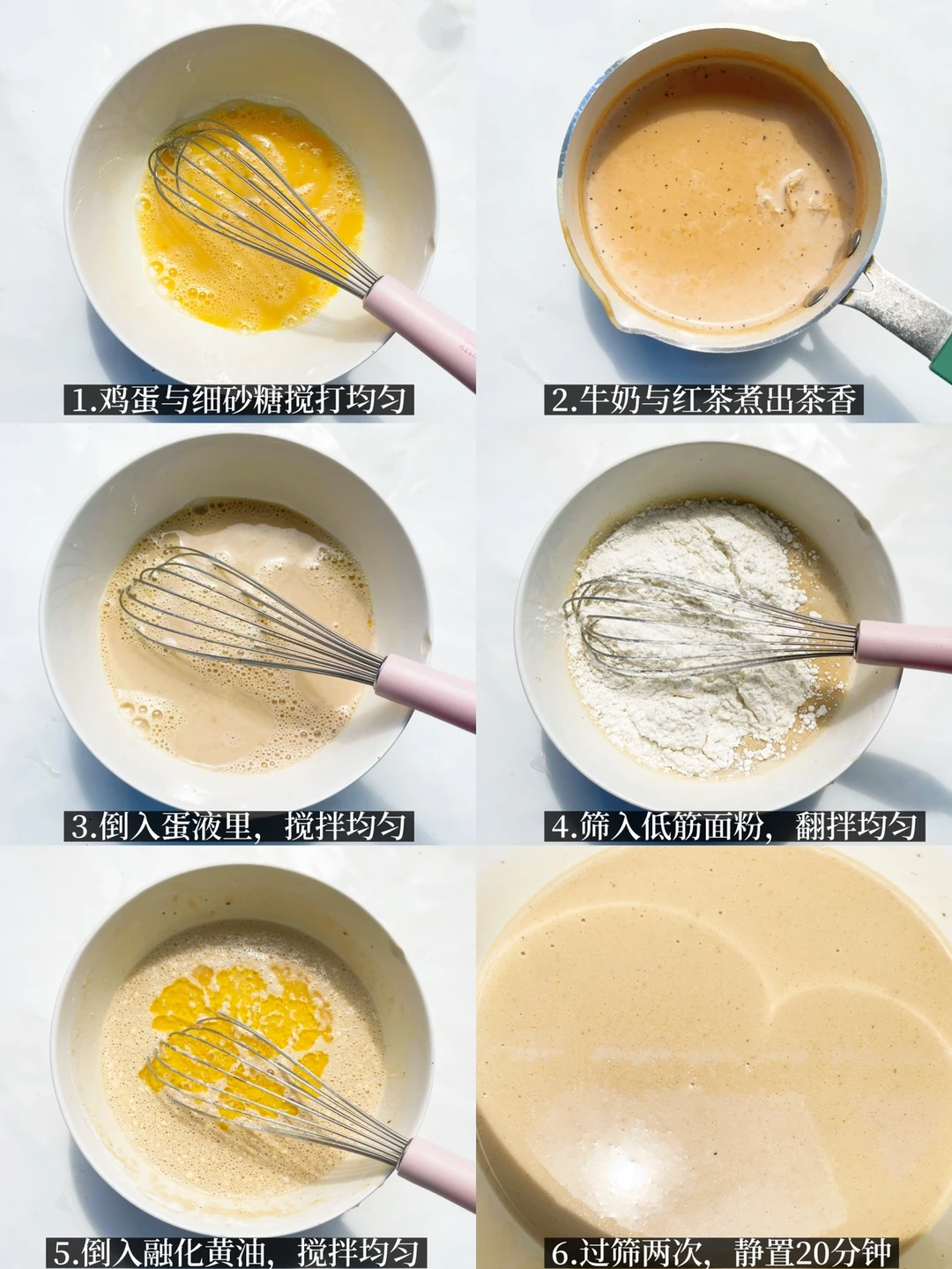 1.鸡蛋与细砂糖搅打均匀

2.牛奶与红茶煮出茶香

3.倒入蛋液里，搅拌均匀

4.筛入低筋面粉，翻拌均匀

5.倒入融化黄油，搅拌均匀

6.过筛两次，静置20分钟