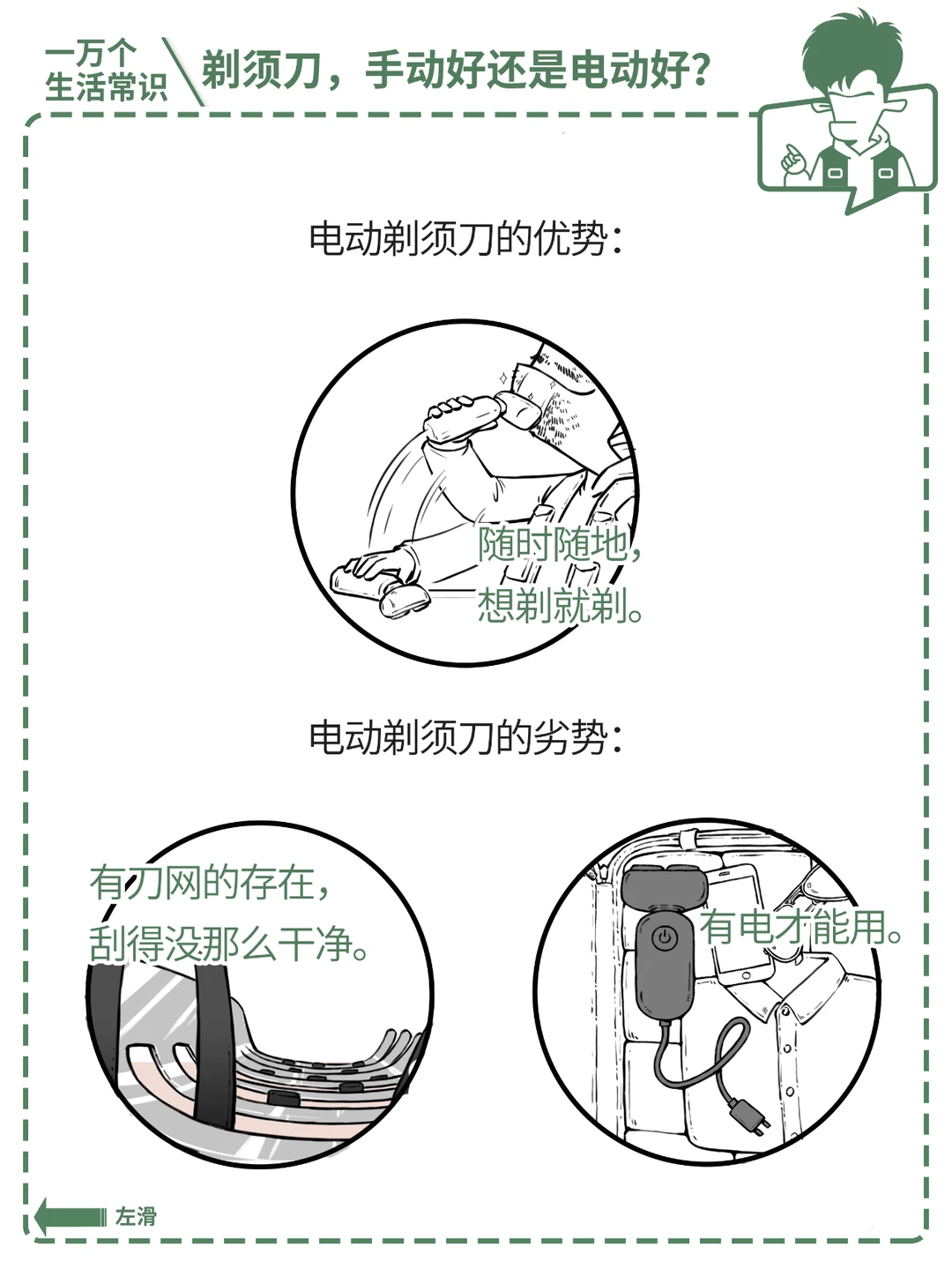 一万个生活常识 剃须刀，手动好还是电动好？

电动剃须刀的优势：

随时随地，想剃就剃。

电动剃须刀的劣势：

有刀网的存在，刮得没那么干净。

有电才能用。

左滑