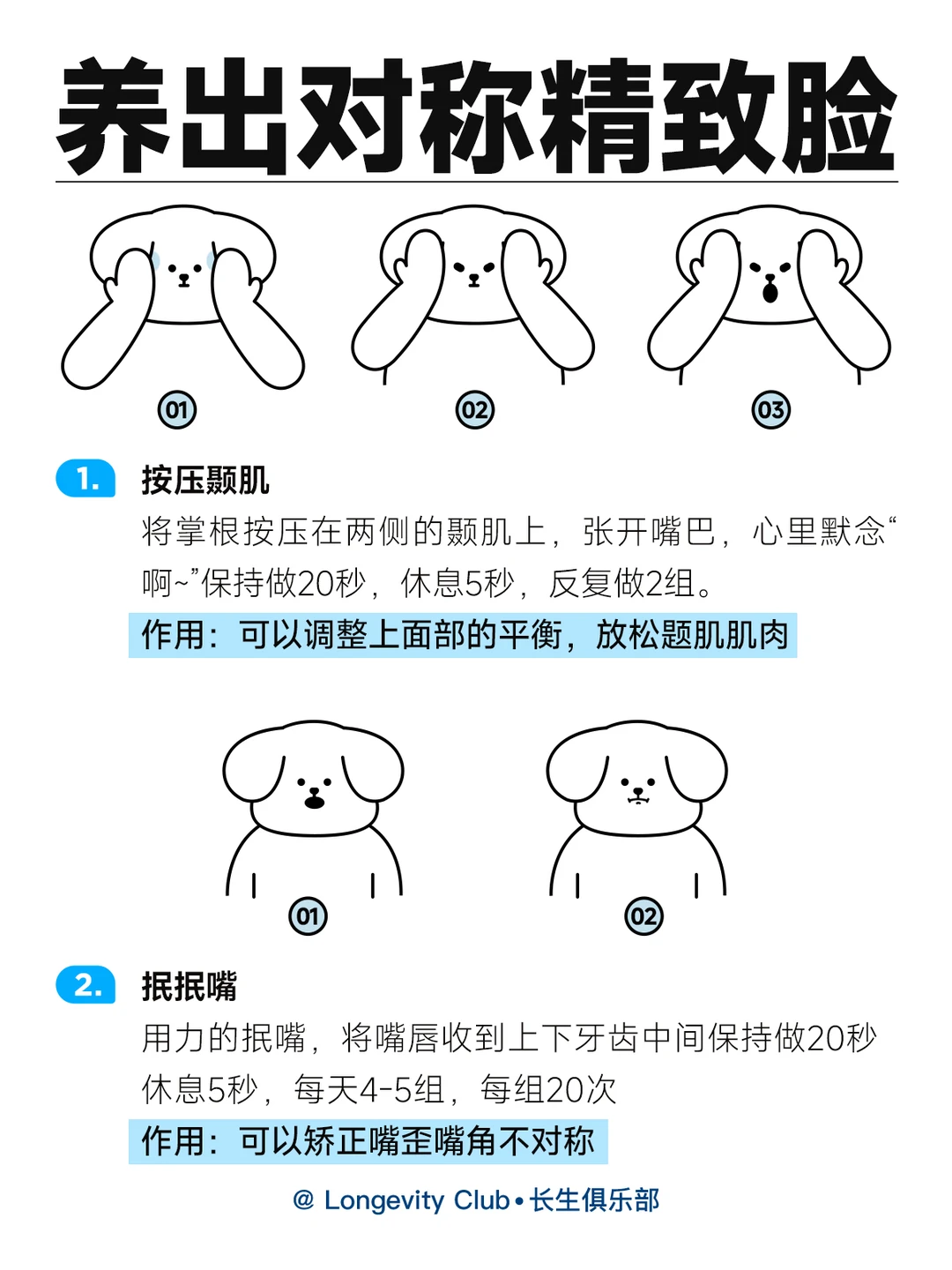 养出对称精致脸

01

02

03

1. 按压颞肌

将掌根按压在两侧的颞肌上，张开嘴巴，心里默念“啊~”保持做20秒，休息5秒，反复做2组。

作用：可以调整上面部的平衡，放松题肌肌肉

01

02

2. 抿抿嘴

用力的抿嘴，将嘴唇收到上下牙齿中间保持做20秒休息5秒，每天4-5组，每组20次

作用：可以矫正嘴歪嘴角不对称

@ Longevity Club • 长生俱乐部