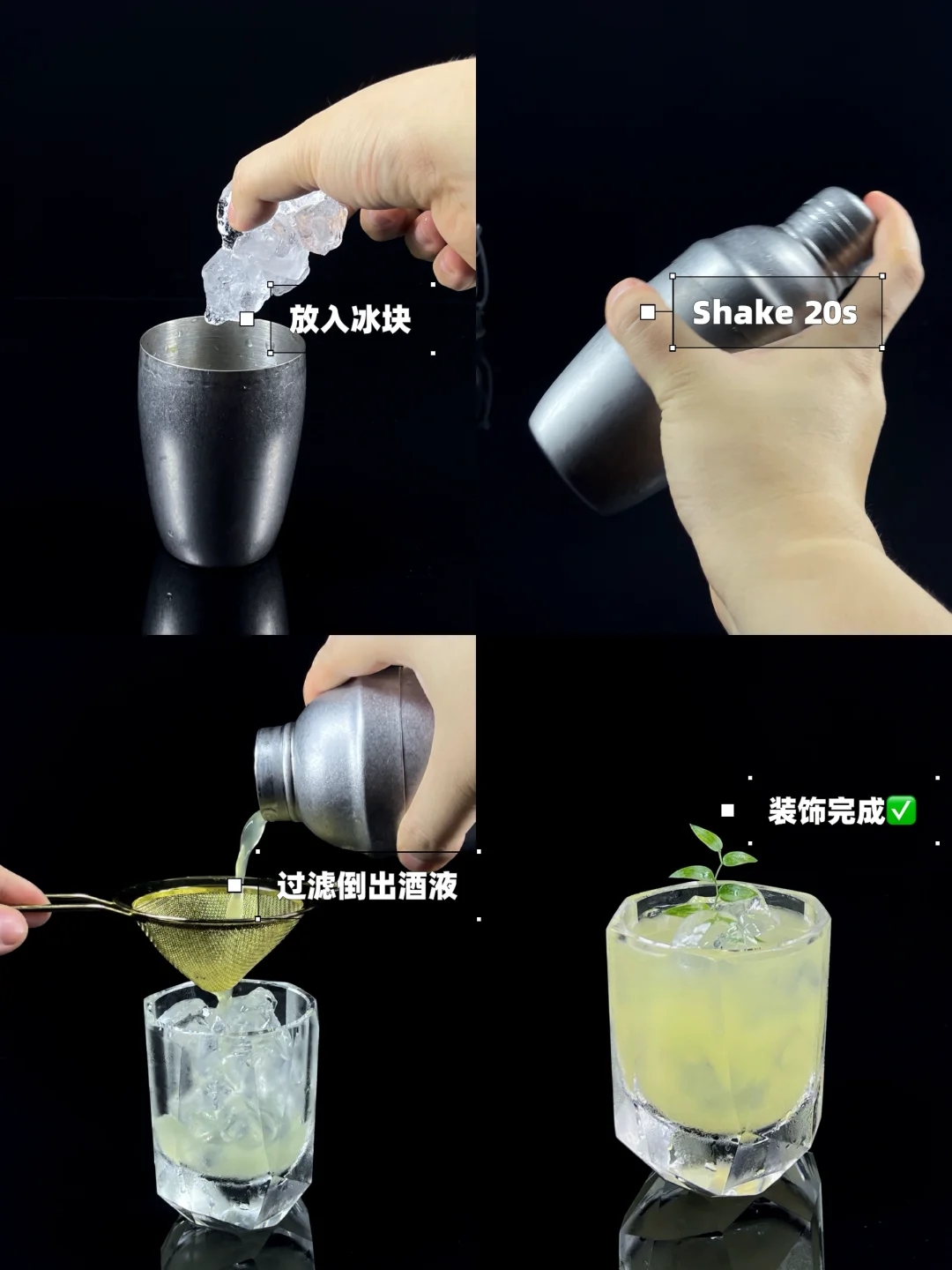 放入冰块

Shake 20s

过滤倒出酒液

装饰完成✅