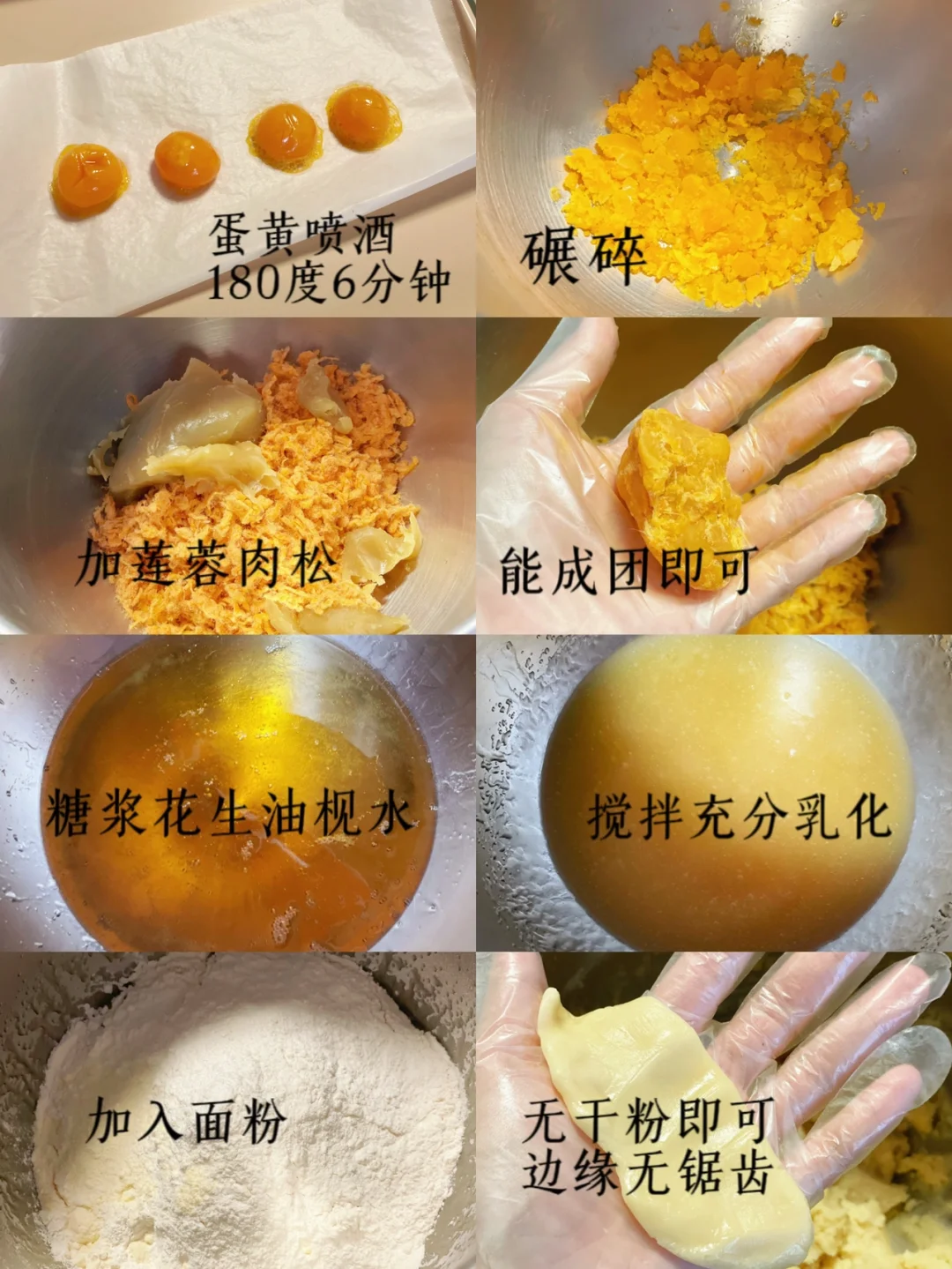 蛋黄喷酒
180度6分钟

碾碎

加莲蓉肉松

能成团即可

糖浆花生油枧水

搅拌充分乳化

加入面粉

无干粉即可
边缘无锯齿