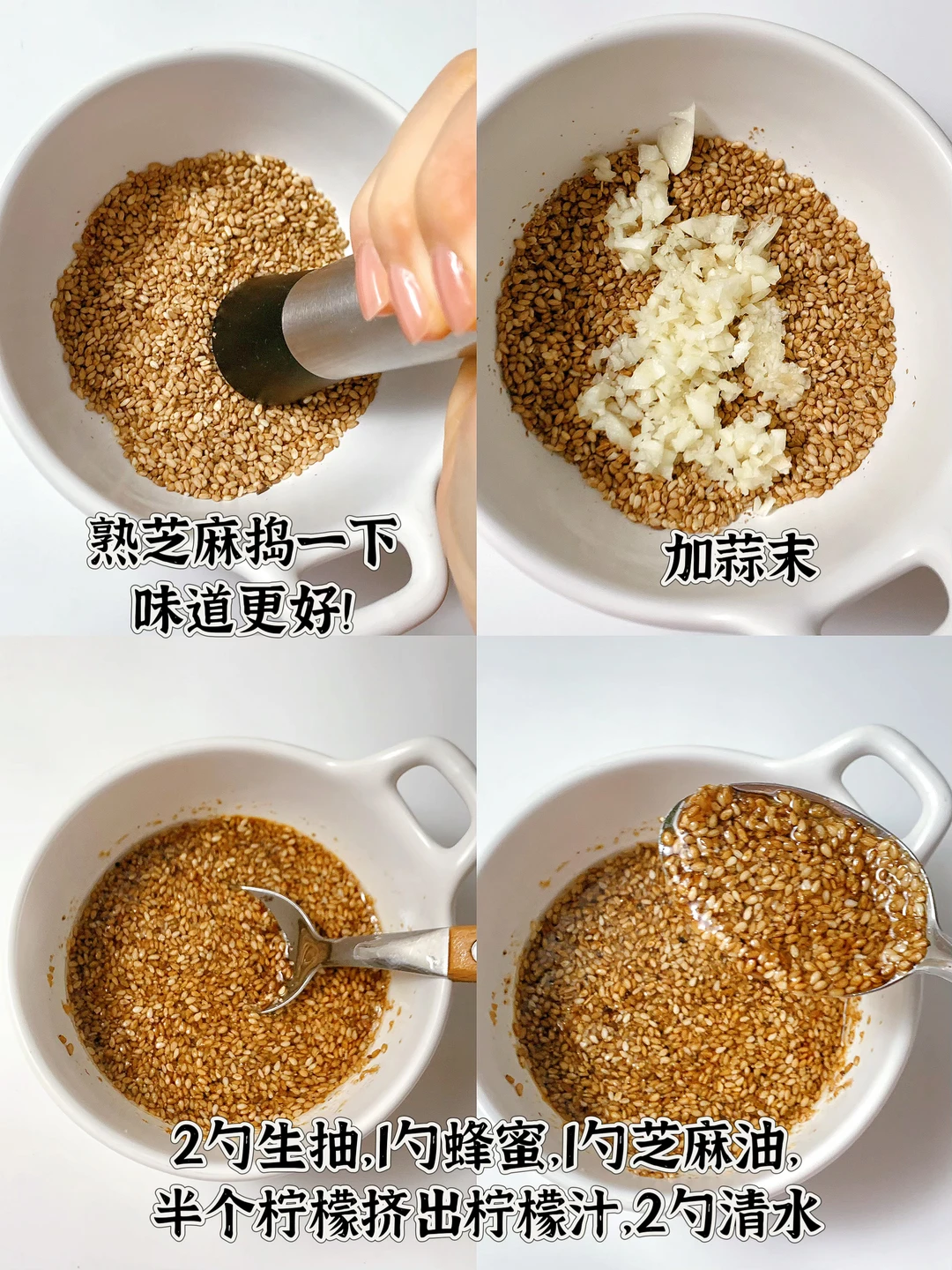 熟芝麻捣一下
味道更好!

加蒜末

2勺生抽,1勺蜂蜜,1勺芝麻油,
半个柠檬挤出柠檬汁,2勺清水