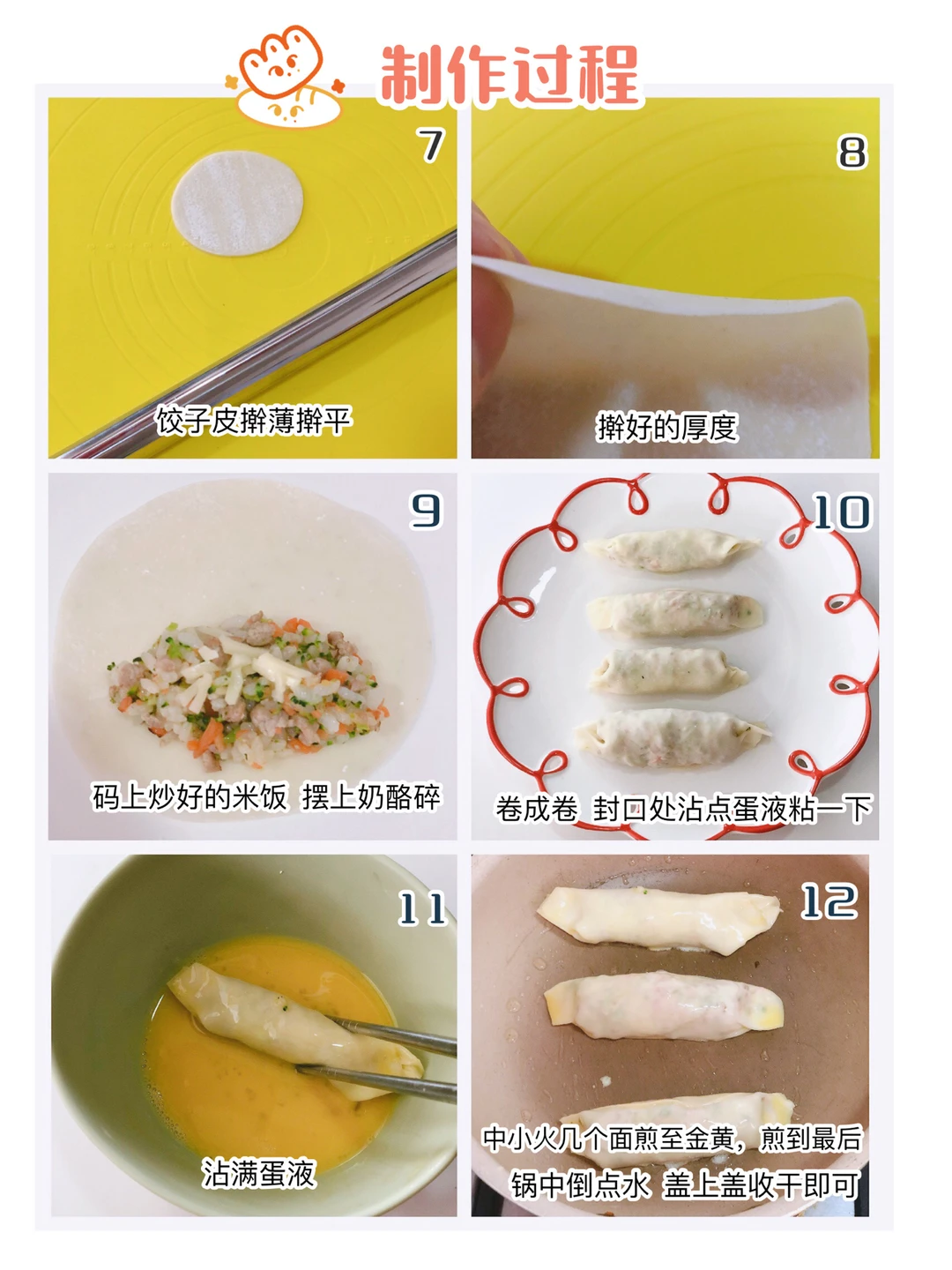 制作过程

7
饺子皮擀薄擀平

8
擀好的厚度

9
码上炒好的米饭 摆上奶酪碎

10
卷成卷 封口处沾点蛋液粘一下

11
沾满蛋液

12
中小火几个面煎至金黄，煎到最后锅中倒点水 盖上盖收干即可