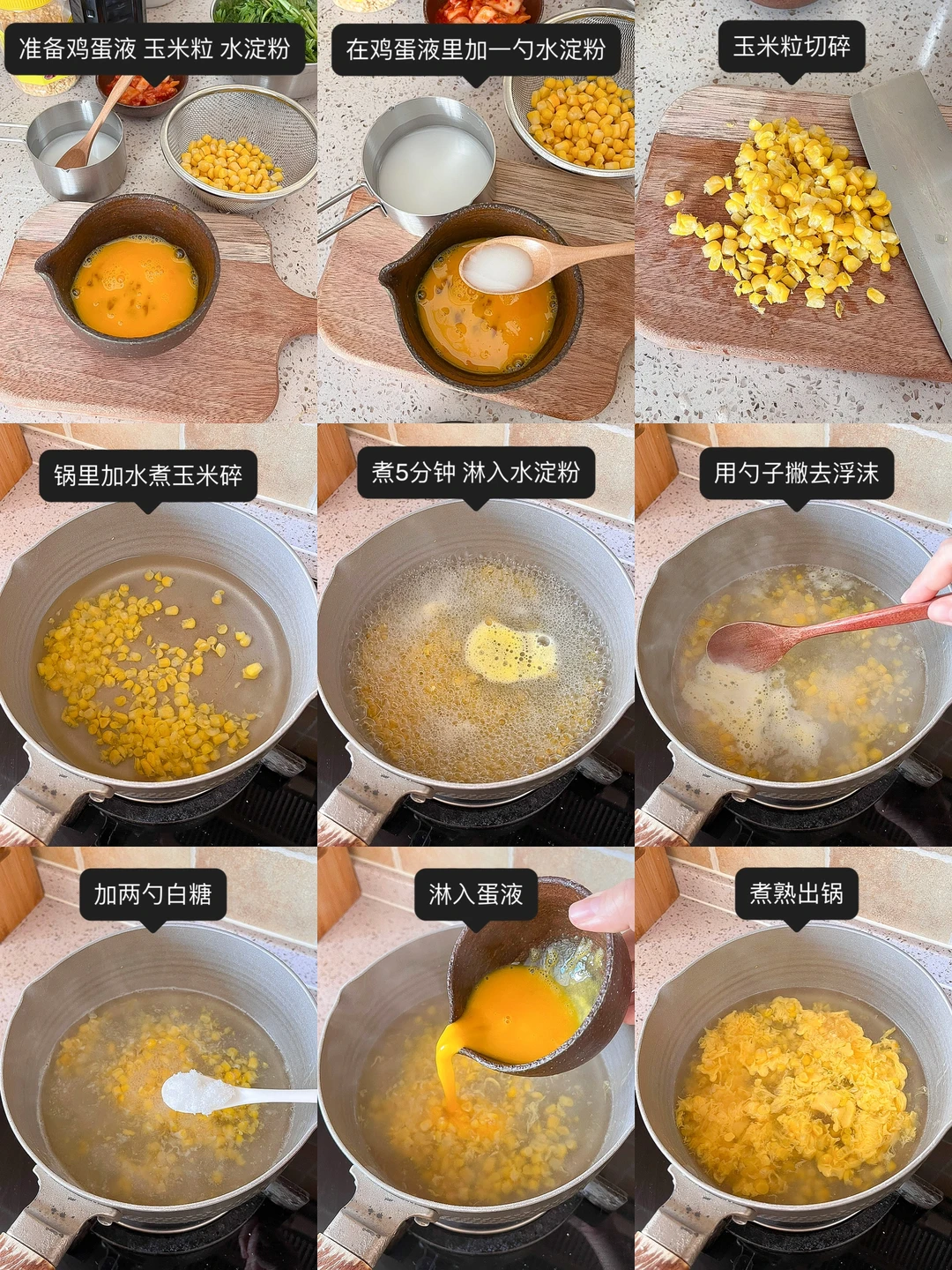 准备鸡蛋液 玉米粒 水淀粉

在鸡蛋液里加一勺水淀粉

玉米粒切碎

锅里加水煮玉米碎

煮5分钟 淋入水淀粉

用勺子撇去浮沫

加两勺白糖

淋入蛋液

煮熟出锅