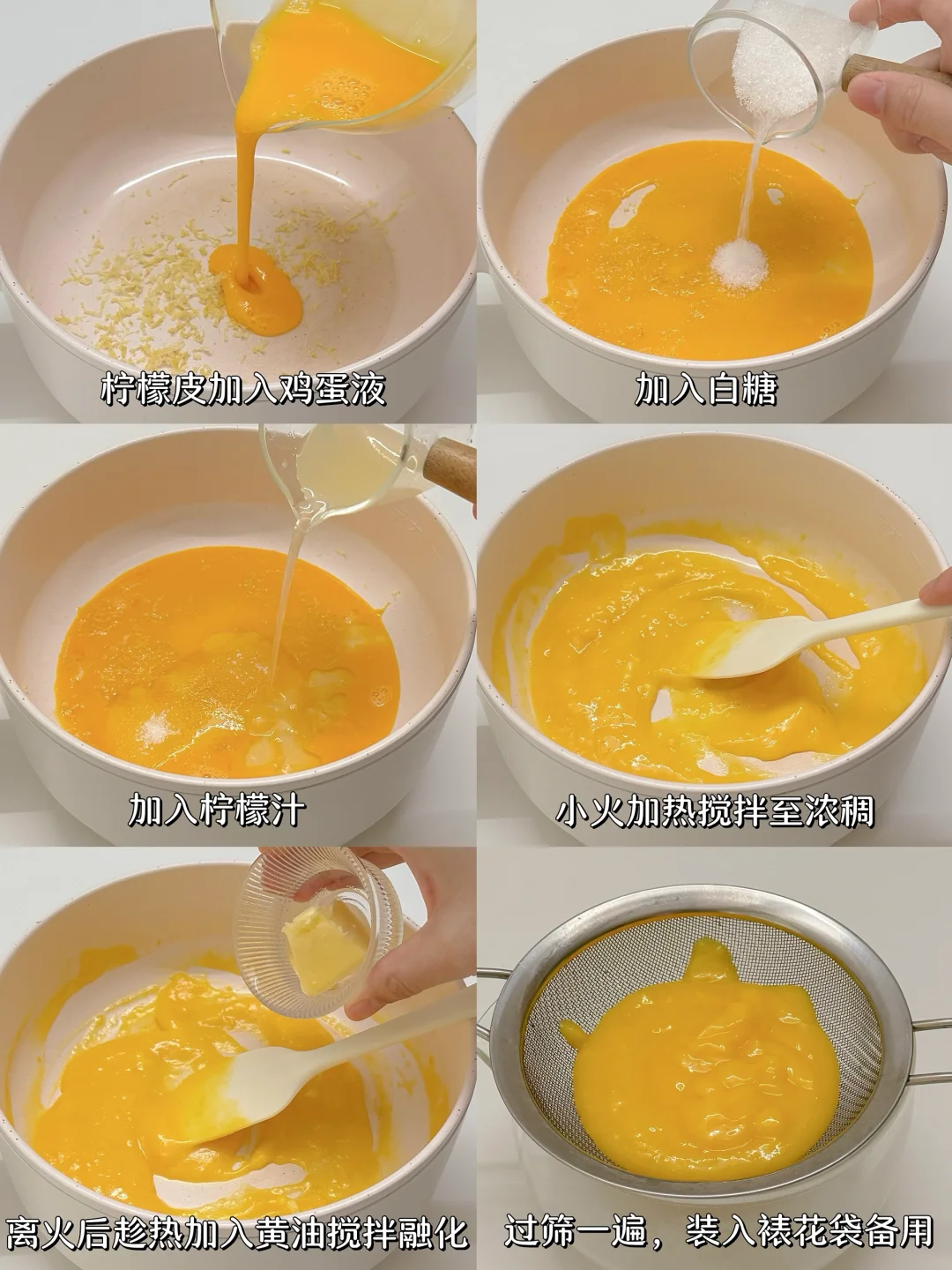 柠檬皮加入鸡蛋液

加入白糖

加入柠檬汁

小火加热搅拌至浓稠

离火后趁热加入黄油搅拌融化

过筛一遍，装入裱花袋备用