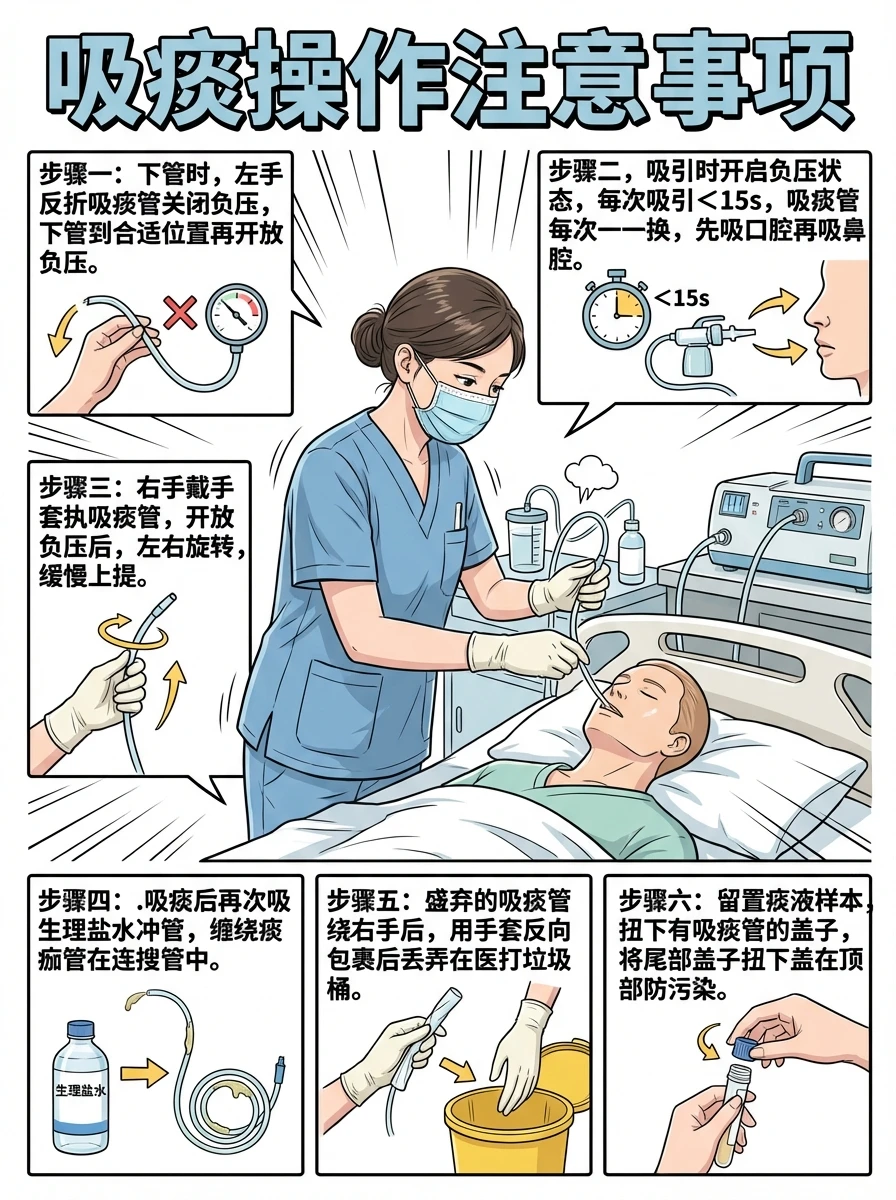 吸痰操作注意事项

步骤一：下管时，左手反折吸痰管关闭负压，下管到合适位置再开放负压。

步骤二，吸引时开启负压状态，每次吸引<15s，吸痰管每次一一换，先吸口腔再吸鼻腔。

<15s

步骤三：右手戴手套执吸痰管，开放负压后，左右旋转，缓慢上提。

步骤四：.吸痰后再次吸生理盐水冲管，缠绕痰痂管在连搜管中。

生理盐水

步骤五：盛弃的吸痰管绕右手后，用手套反向包裹后丢弄在医打垃圾桶。

步骤六：留置痰液样本，扭下有吸痰管的盖子，将尾部盖子扭下盖在顶部防污染。