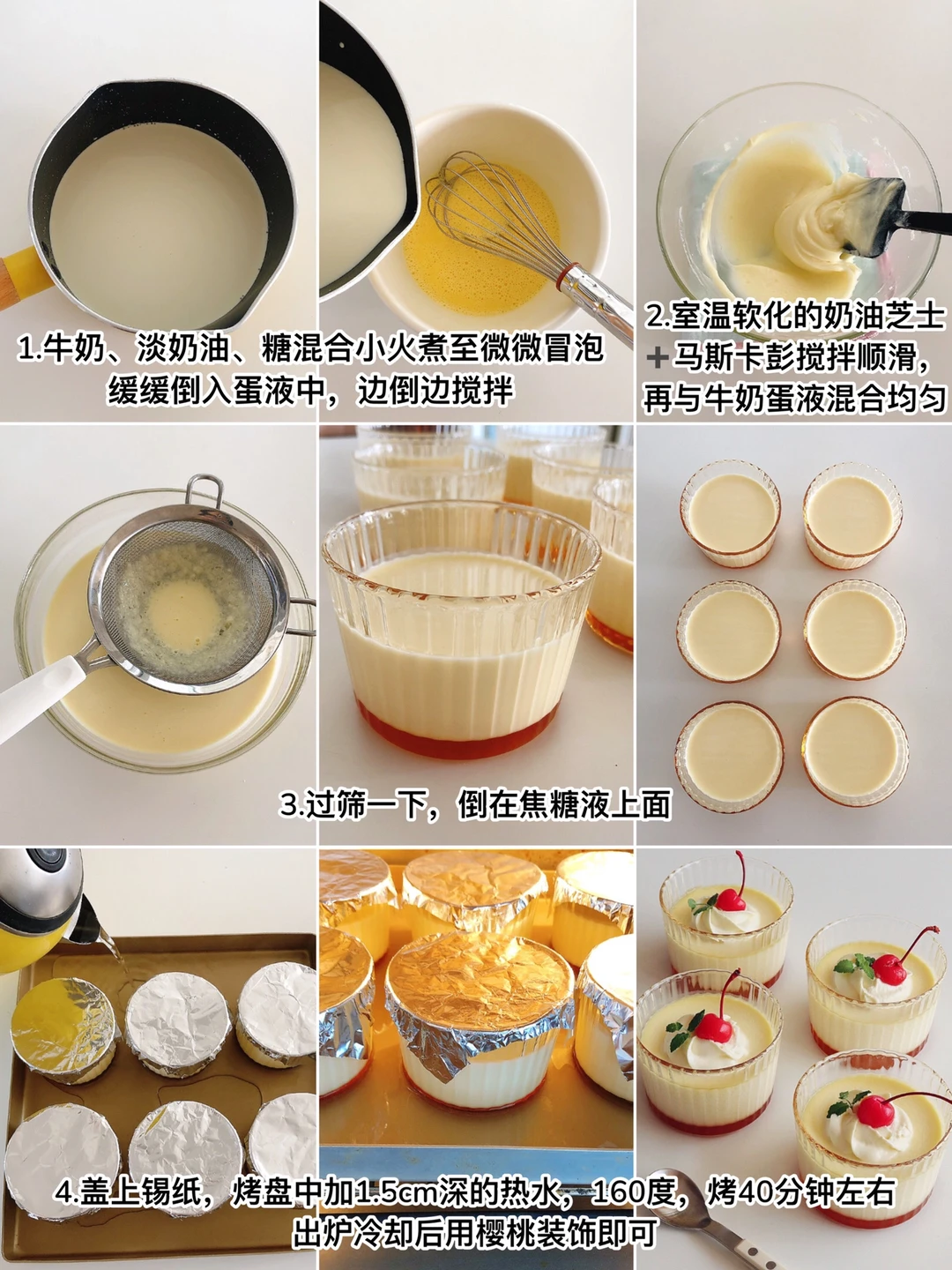 1.牛奶、淡奶油、糖混合小火煮至微微冒泡
缓缓倒入蛋液中，边倒边搅拌

2.室温软化的奶油芝士
＋马斯卡彭搅拌顺滑，
再与牛奶蛋液混合均匀

3.过筛一下，倒在焦糖液上面

4.盖上锡纸，烤盘中加1.5cm深的热水，160度，烤40分钟左右
出炉冷却后用樱桃装饰即可