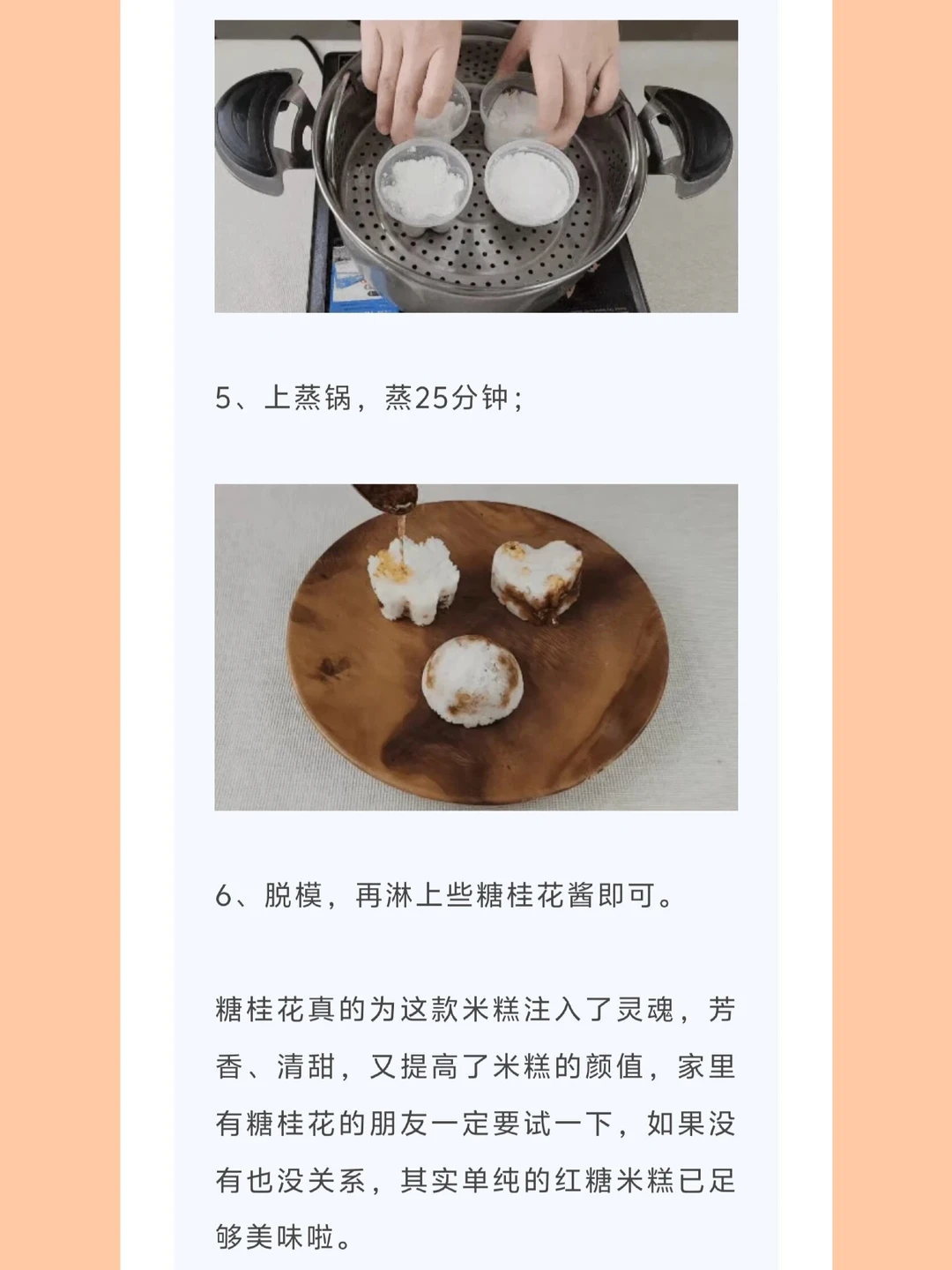 5、上蒸锅，蒸25分钟；

6、脱模，再淋上些糖桂花酱即可。

糖桂花真的为这款米糕注入了灵魂，芳香、清甜，又提高了米糕的颜值，家里有糖桂花的朋友一定要试一下，如果没有也没关系，其实单纯的红糖米糕已足够美味啦。