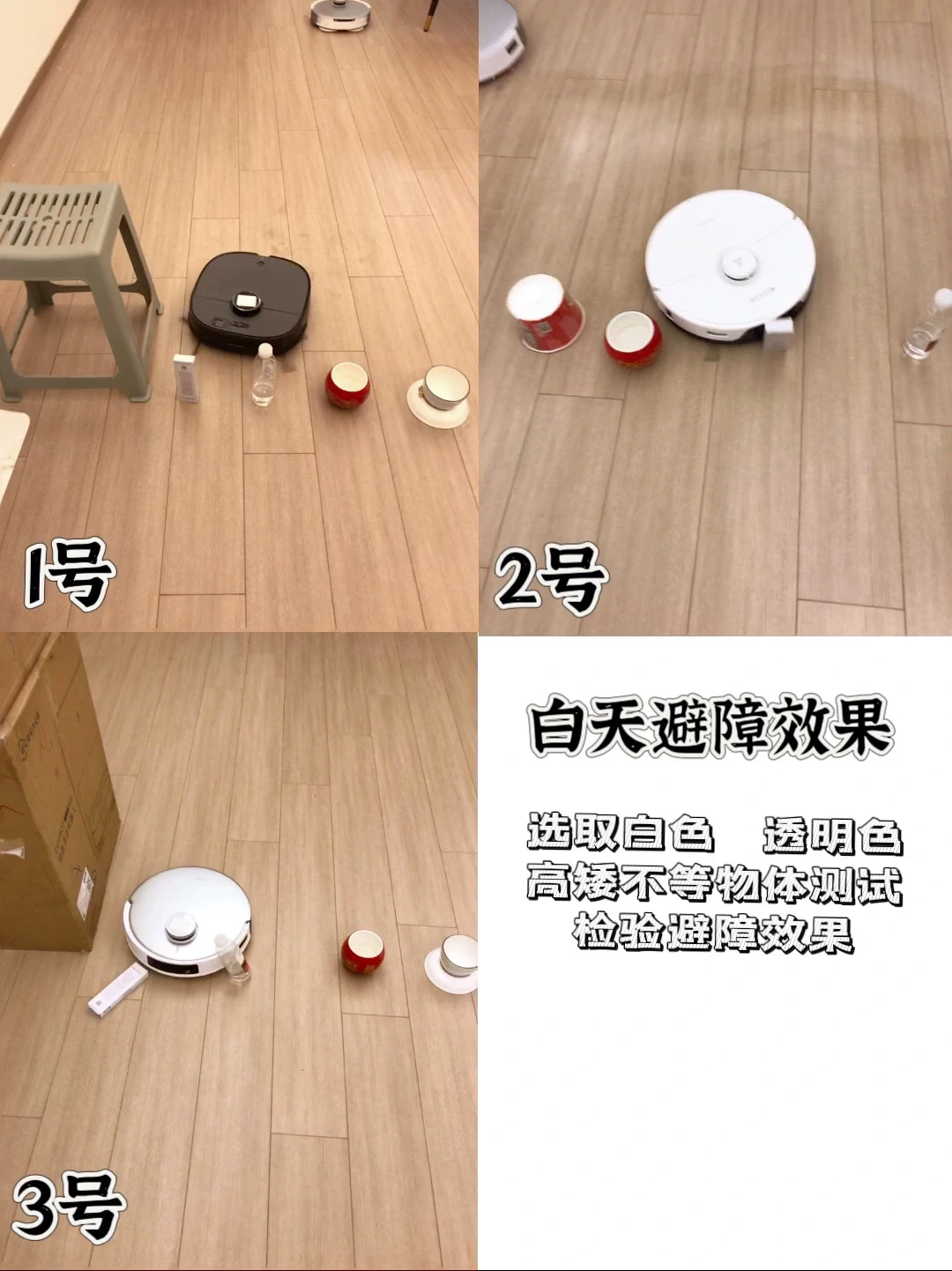 1号

2号

3号

白天避障效果

选取白色　透明色
高矮不等物体测试
检验避障效果