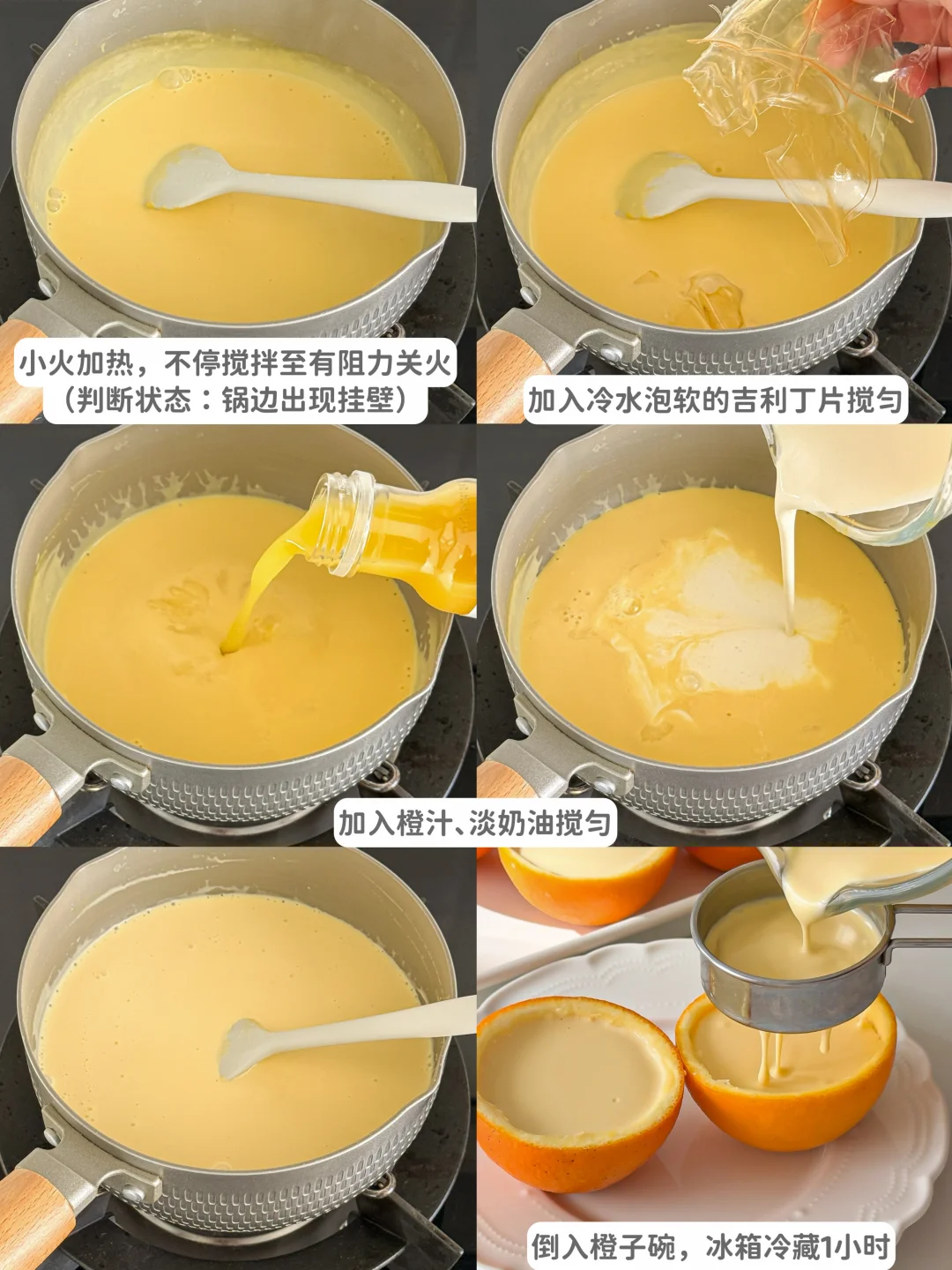 小火加热，不停搅拌至有阻力关火
（判断状态：锅边出现挂壁）

加入冷水泡软的吉利丁片搅匀

加入橙汁、淡奶油搅匀

倒入橙子碗，冰箱冷藏1小时