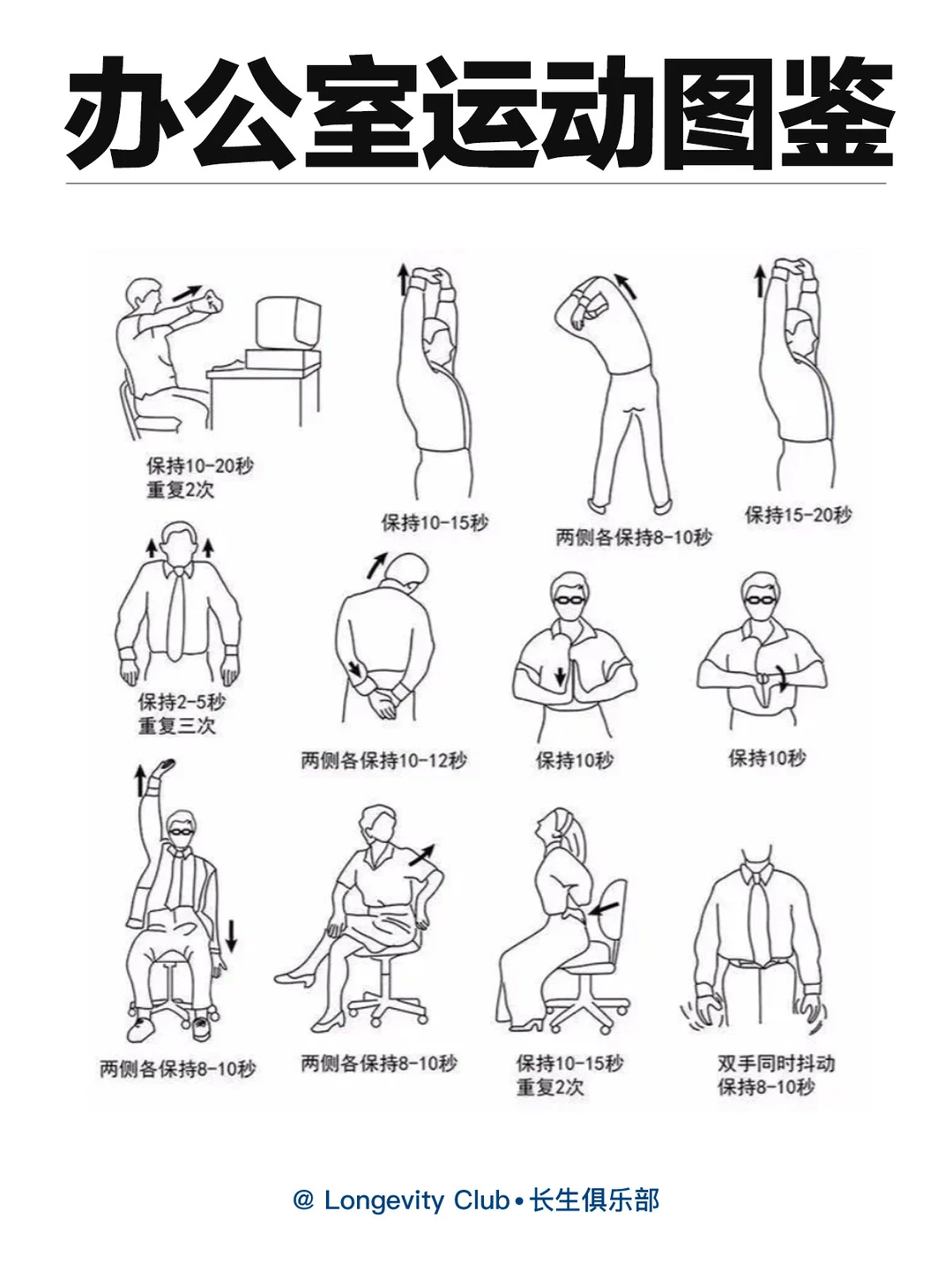 办公室运动图鉴

保持10-20秒
重复2次

保持10-15秒

两侧各保持8-10秒

保持15-20秒

保持2-5秒
重复三次

两侧各保持10-12秒

保持10秒

保持10秒

两侧各保持8-10秒

两侧各保持8-10秒

保持10-15秒
重复2次

双手同时抖动
保持8-10秒

@ Longevity Club • 长生俱乐部