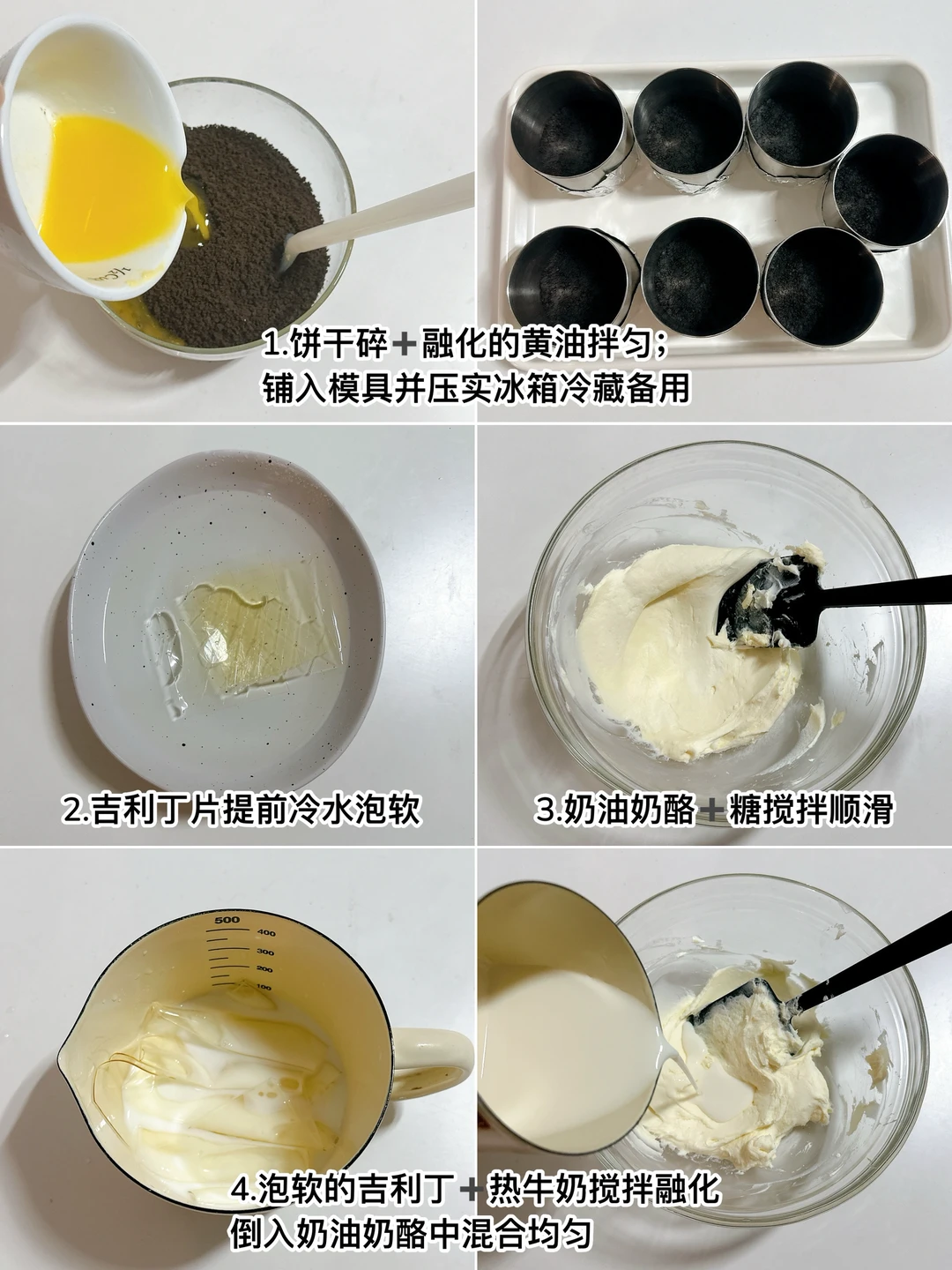 1.饼干碎＋融化的黄油拌匀；
铺入模具并压实冰箱冷藏备用

2.吉利丁片提前冷水泡软

3.奶油奶酪＋糖搅拌顺滑

500
400
300
200
100

4.泡软的吉利丁＋热牛奶搅拌融化
倒入奶油奶酪中混合均匀