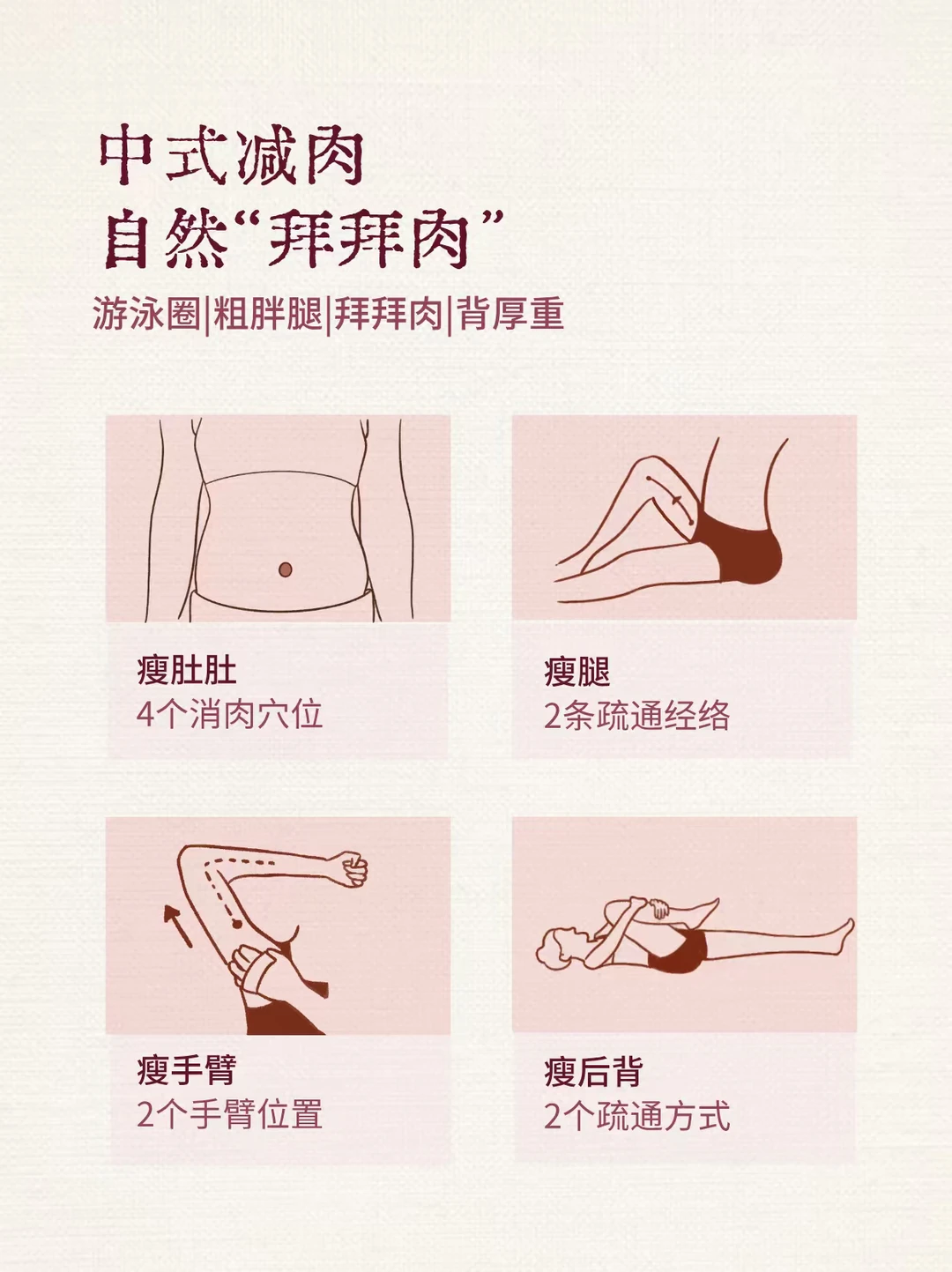 中式减肉
自然“拜拜肉”
游泳圈|粗胖腿|拜拜肉|背厚重

瘦肚肚
4个消肉穴位

瘦腿
2条疏通经络

瘦手臂
2个手臂位置

瘦后背
2个疏通方式