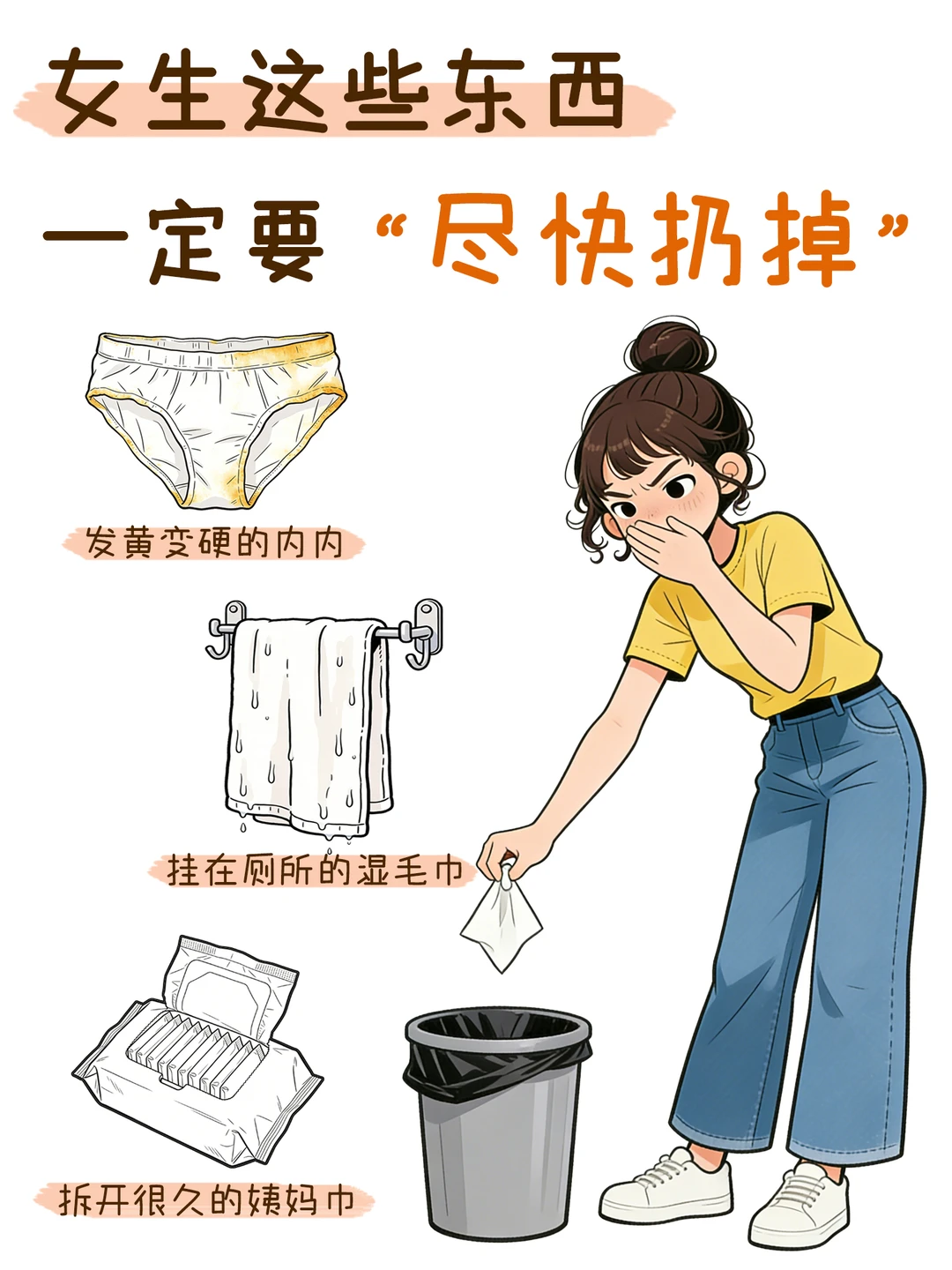 女生这些东西
一定要“尽快扔掉”

发黄变硬的内内

挂在厕所的湿毛巾

拆开很久的姨妈巾