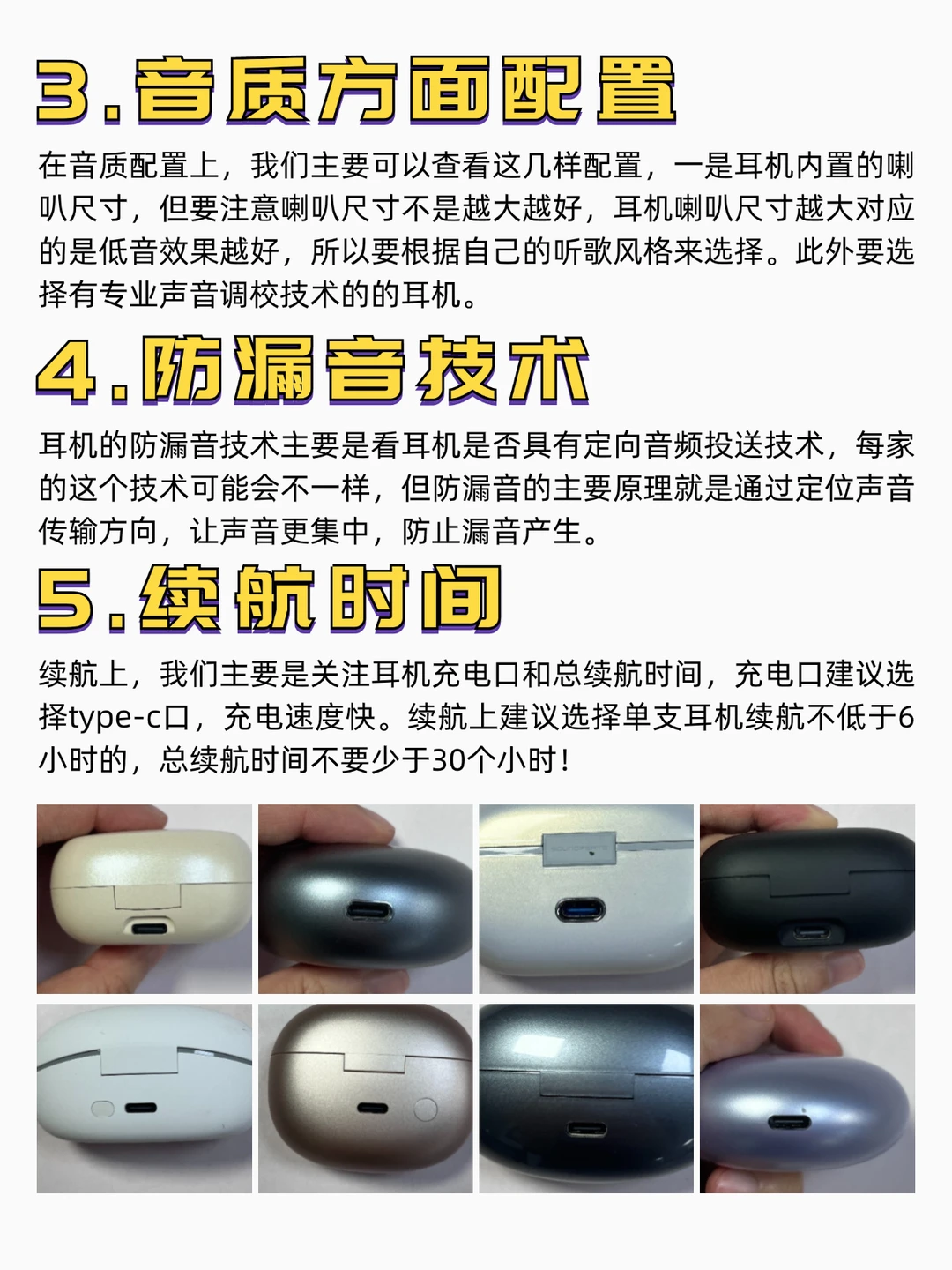 3.音质方面配置

在音质配置上，我们主要可以查看这几样配置，一是耳机内置的喇叭尺寸，但要注意喇叭尺寸不是越大越好，耳机喇叭尺寸越大对应的是低音效果越好，所以要根据自己的听歌风格来选择。此外要选择有专业声音调校技术的的耳机。

4.防漏音技术

耳机的防漏音技术主要是看耳机是否具有定向音频投送技术，每家的这个技术可能会不一样，但防漏音的主要原理就是通过定位声音传输方向，让声音更集中，防止漏音产生。

5.续航时间

续航上，我们主要是关注耳机充电口和总续航时间，充电口建议选择type-c口，充电速度快。续航上建议选择单支耳机续航不低于6小时的，总续航时间不要少于30个小时！