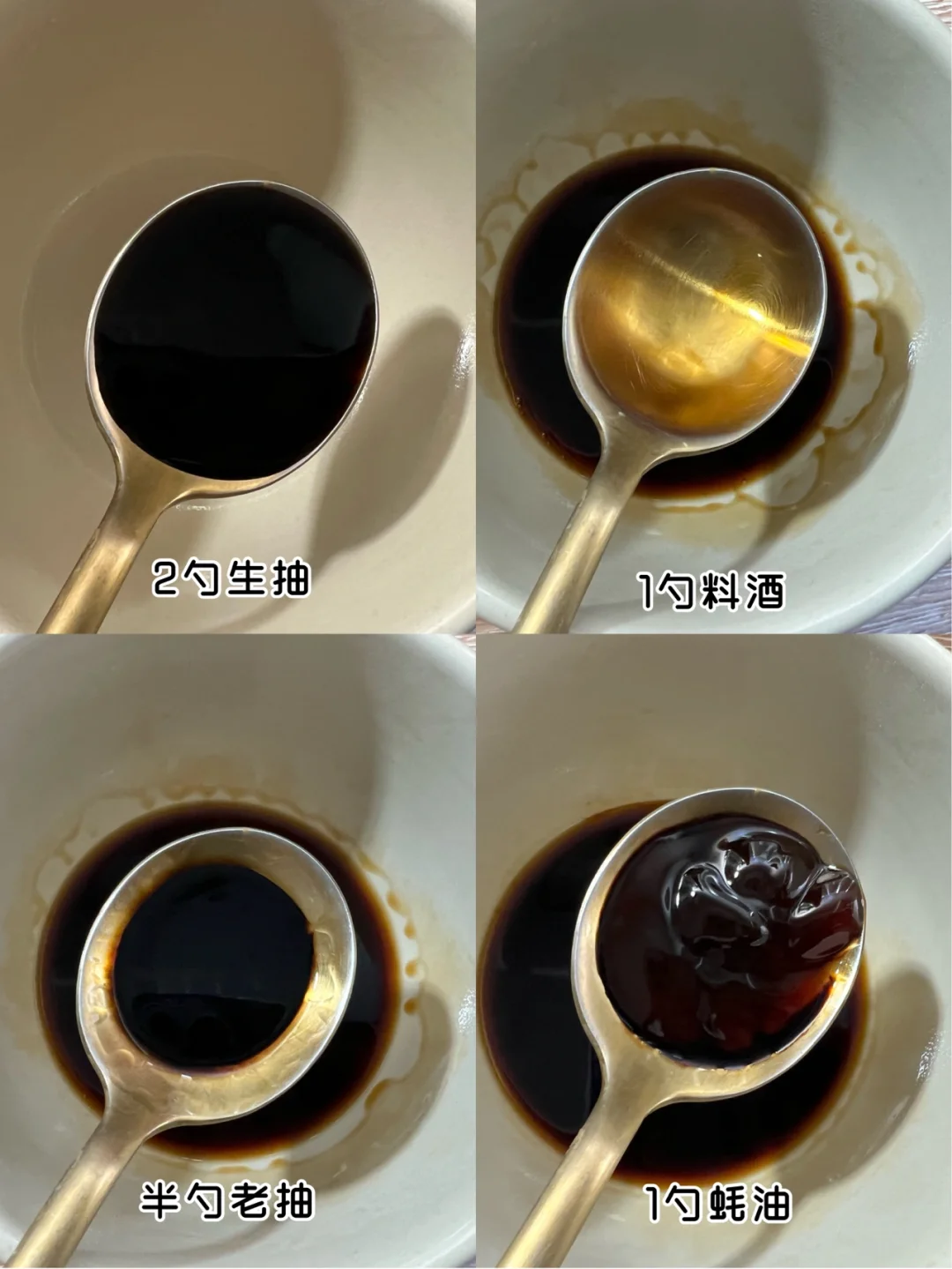 2勺生抽

1勺料酒

半勺老抽

1勺蚝油