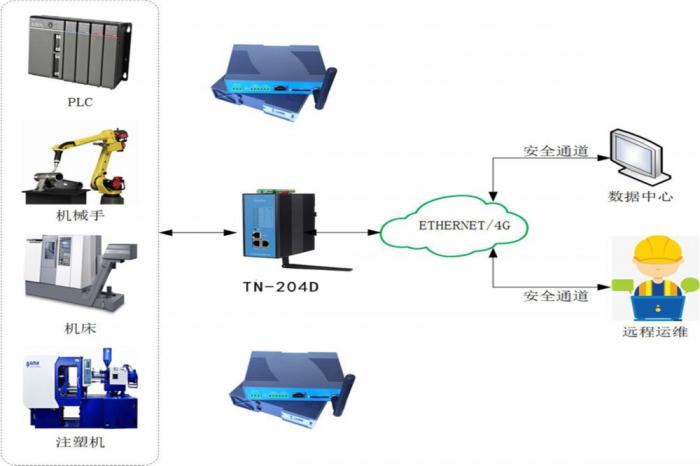 PLC

机械手

机床

注塑机

TN-204D

ETHERNET/4G

安全通道

数据中心

安全通道

远程运维