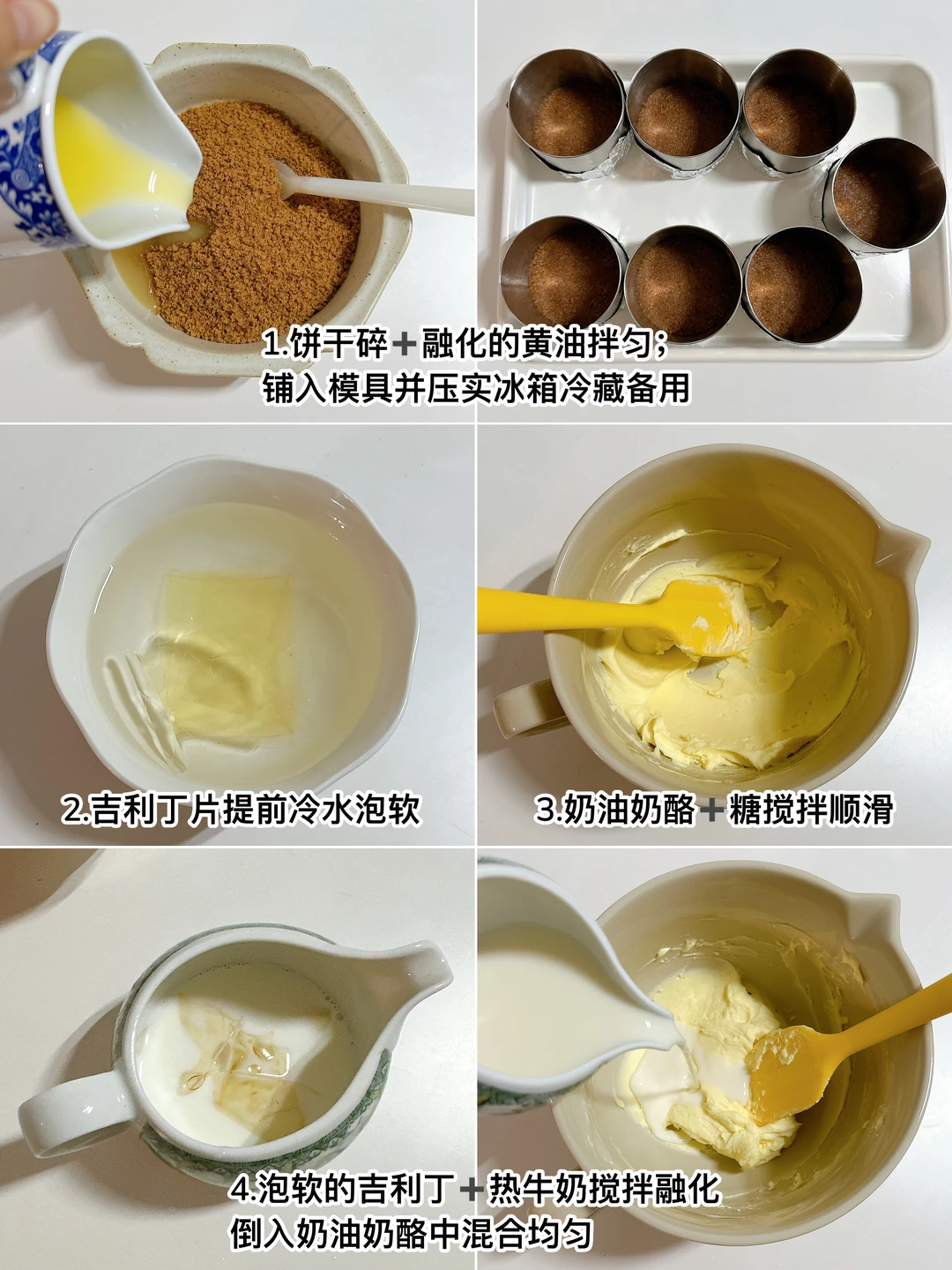 1.饼干碎＋融化的黄油拌匀；
铺入模具并压实冰箱冷藏备用

2.吉利丁片提前冷水泡软

3.奶油奶酪＋糖搅拌顺滑

4.泡软的吉利丁＋热牛奶搅拌融化
倒入奶油奶酪中混合均匀