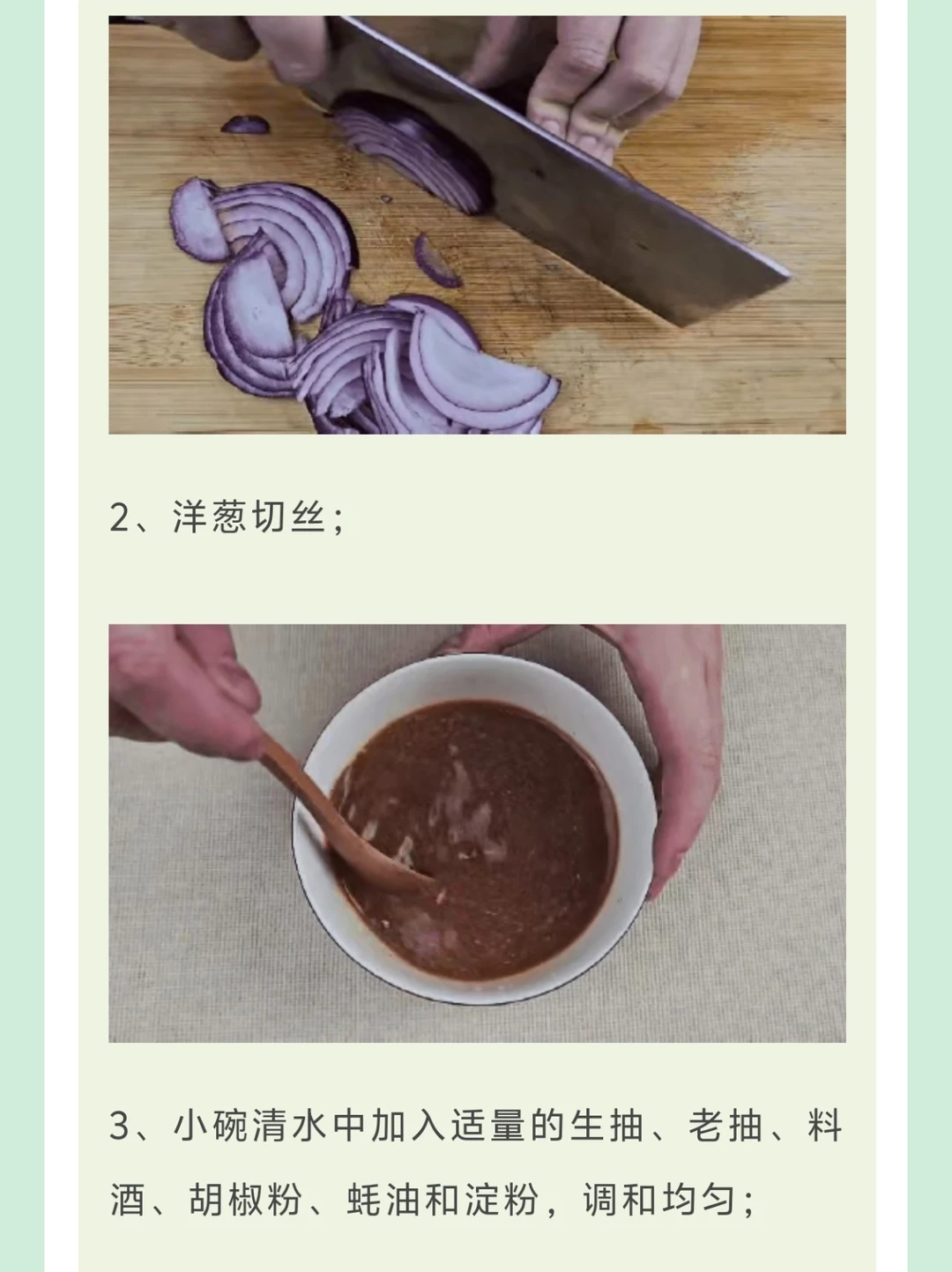 2、洋葱切丝；

3、小碗清水中加入适量的生抽、老抽、料酒、胡椒粉、蚝油和淀粉，调和均匀；